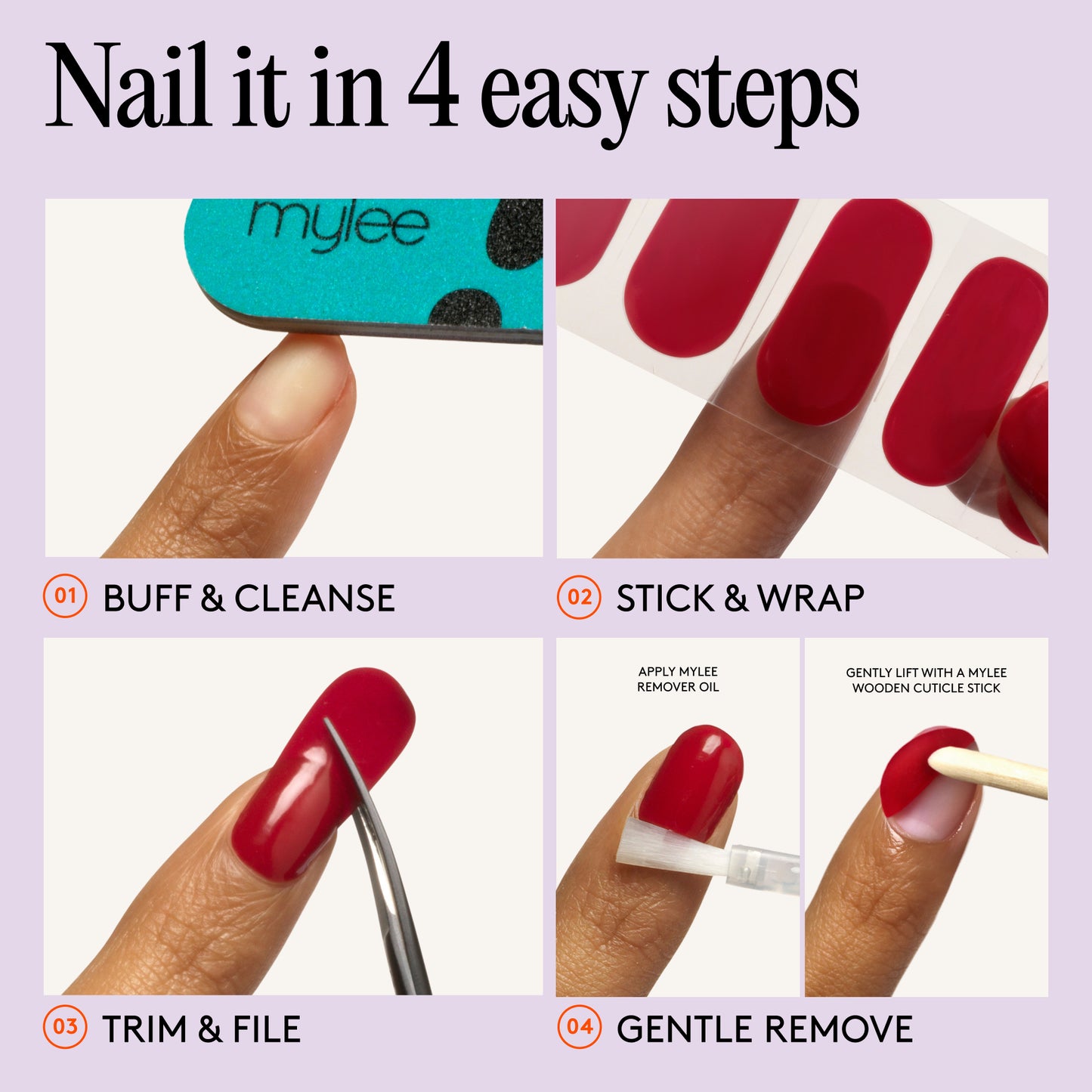 Nail it in 4 easy steps

mylee

01 BUFF & CLEANSE

02 STICK & WRAP

03 TRIM & FILE

APPLY MYLEE REMOVER OIL

GENTLY LIFT WITH A MYLEE WOODEN CUTICLE STICK

04 GENTLE REMOVE