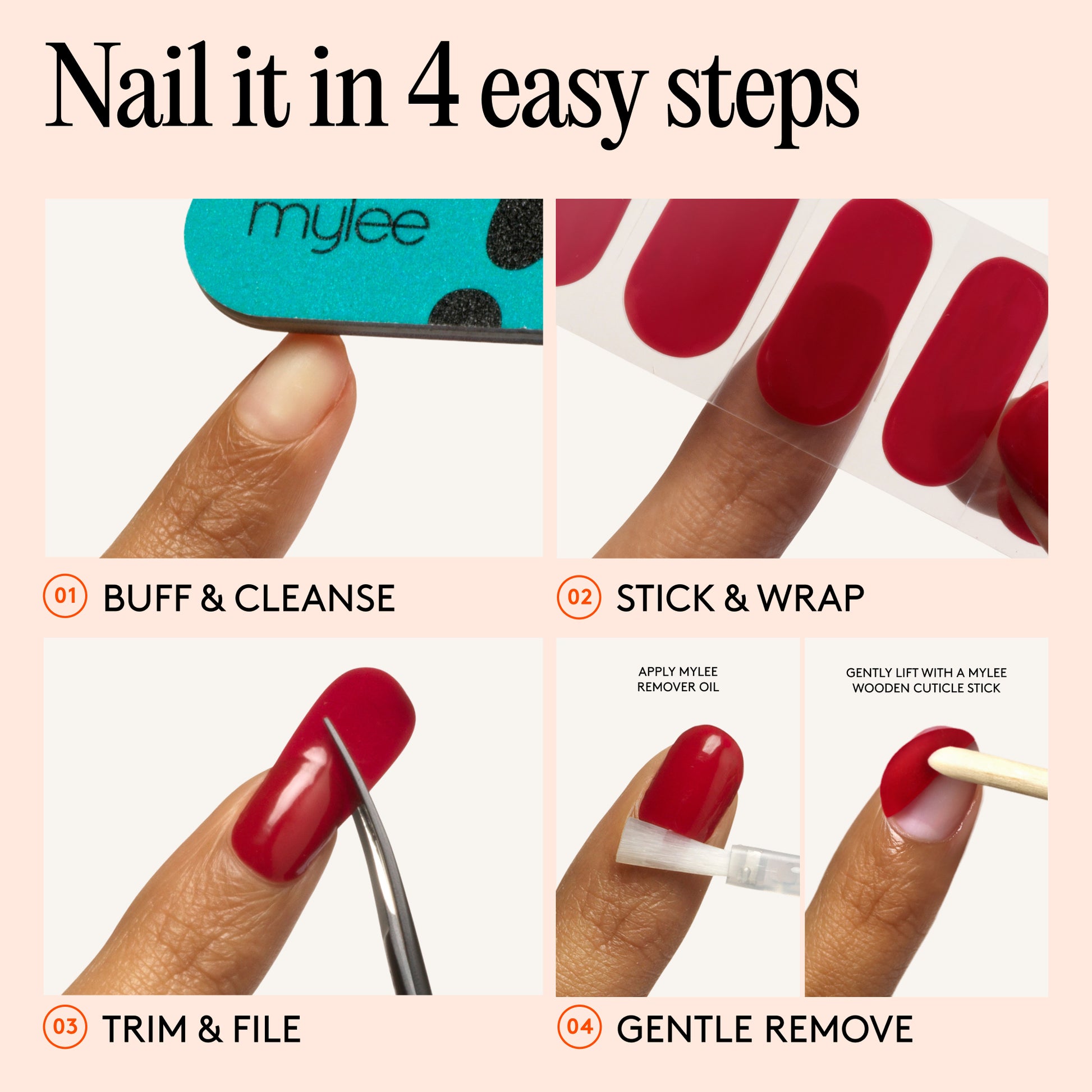 Nail it in 4 easy steps

mylee

01 BUFF & CLEANSE

02 STICK & WRAP

03 TRIM & FILE

APPLY MYLEE REMOVER OIL

GENTLY LIFT WITH A MYLEE WOODEN CUTICLE STICK

04 GENTLE REMOVE