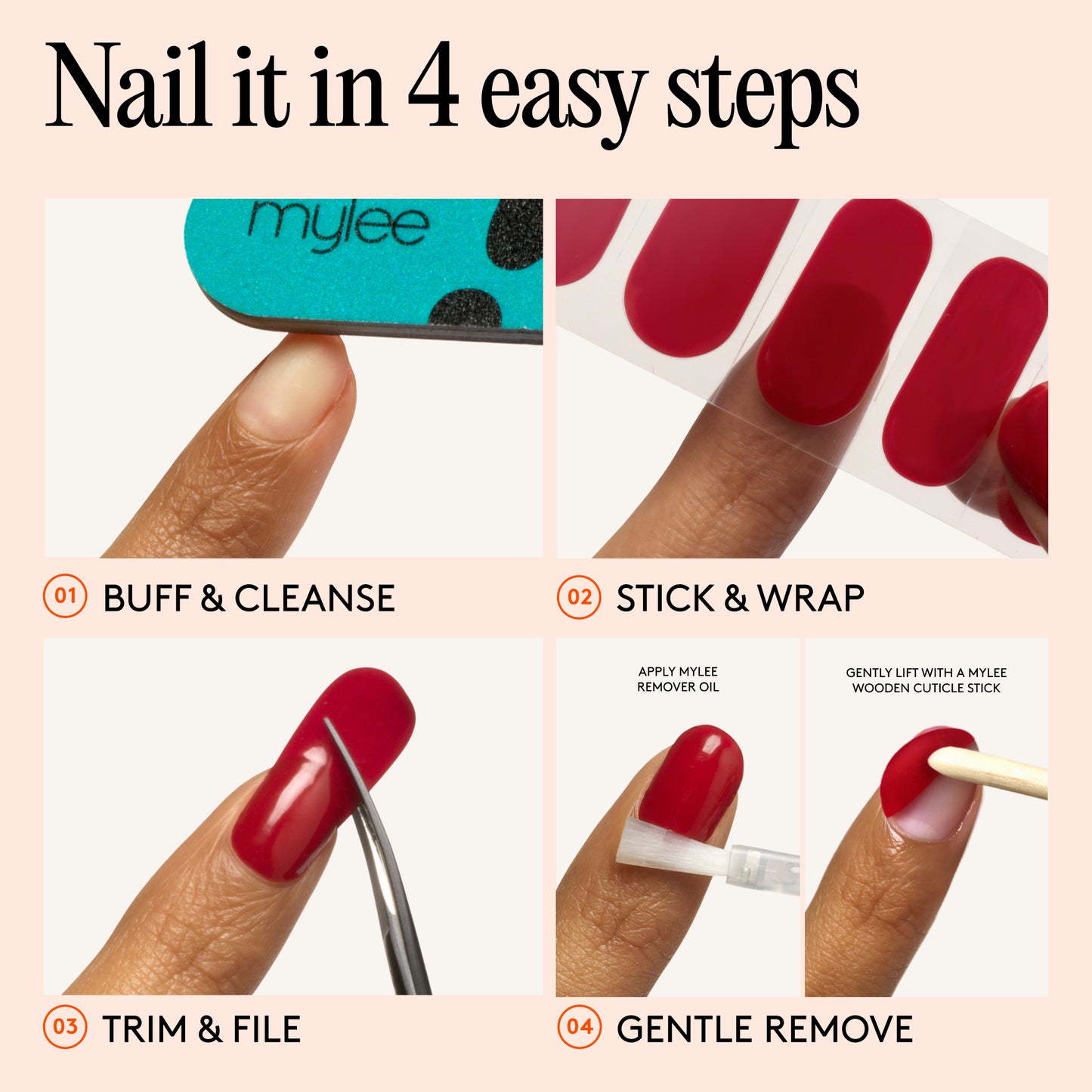 Nail it in 4 easy steps

mylee

01 BUFF & CLEANSE

02 STICK & WRAP

03 TRIM & FILE

APPLY MYLEE REMOVER OIL

GENTLY LIFT WITH A MYLEE WOODEN CUTICLE STICK

04 GENTLE REMOVE