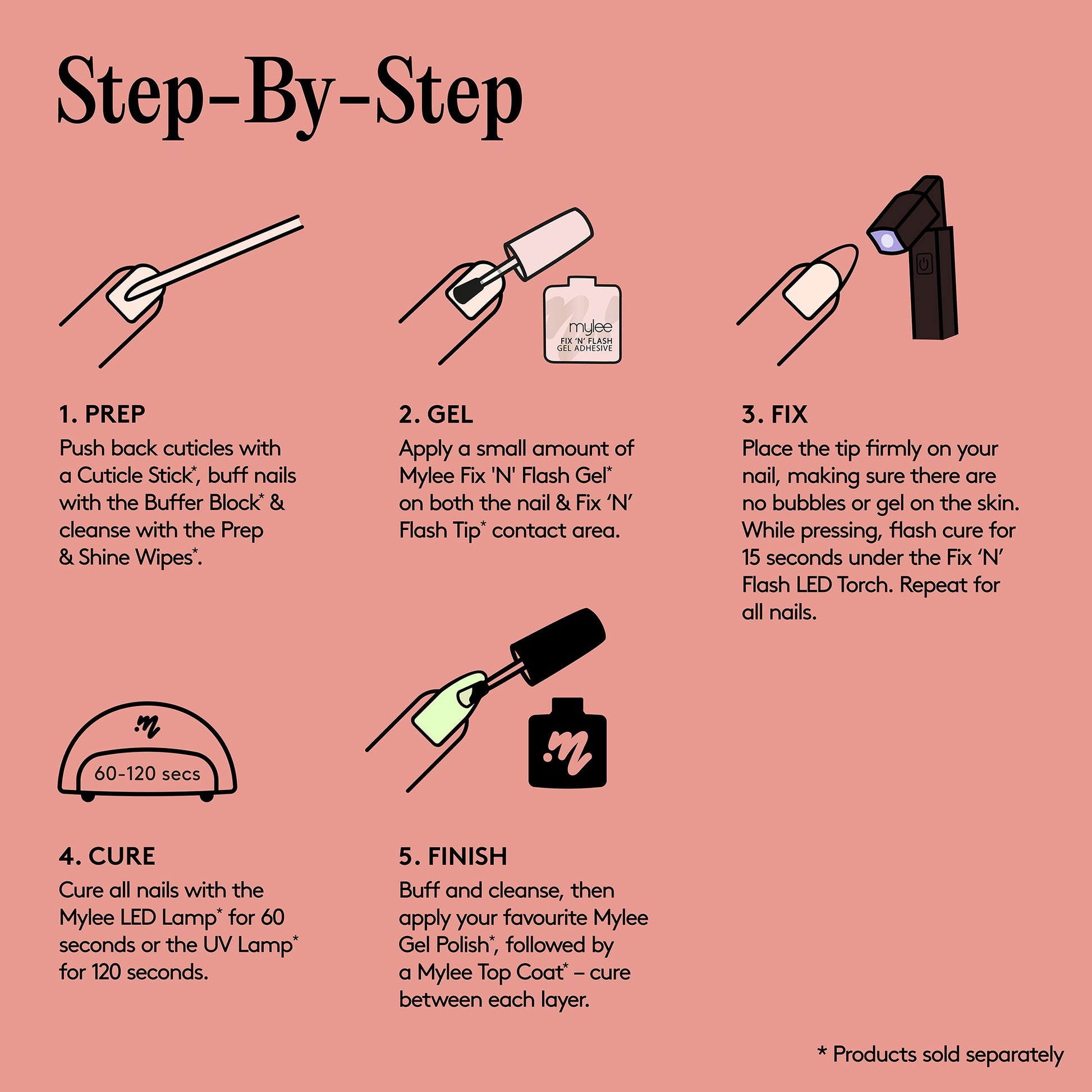 Step-By-Step

mylee
FIX 'N' FLASH
GEL ADHESIVE

1. PREP
Push back cuticles with a Cuticle Stick*, buff nails with the Buffer Block* & cleanse with the Prep & Shine Wipes*.

2. GEL
Apply a small amount of Mylee Fix 'N' Flash Gel* on both the nail & Fix 'N' Flash Tip* contact area.

3. FIX
Place the tip firmly on your nail, making sure there are no bubbles or gel on the skin. While pressing, flash cure for 15 seconds under the Fix 'N' Flash LED Torch. Repeat for all nails.

60-120 secs

4. CURE
Cure all nails with the Mylee LED Lamp* for 60 seconds or the UV Lamp* for 120 seconds.

5. FINISH
Buff and cleanse, then apply your favourite Mylee Gel Polish*, followed by a Mylee Top Coat* – cure between each layer.

* Products sold separately