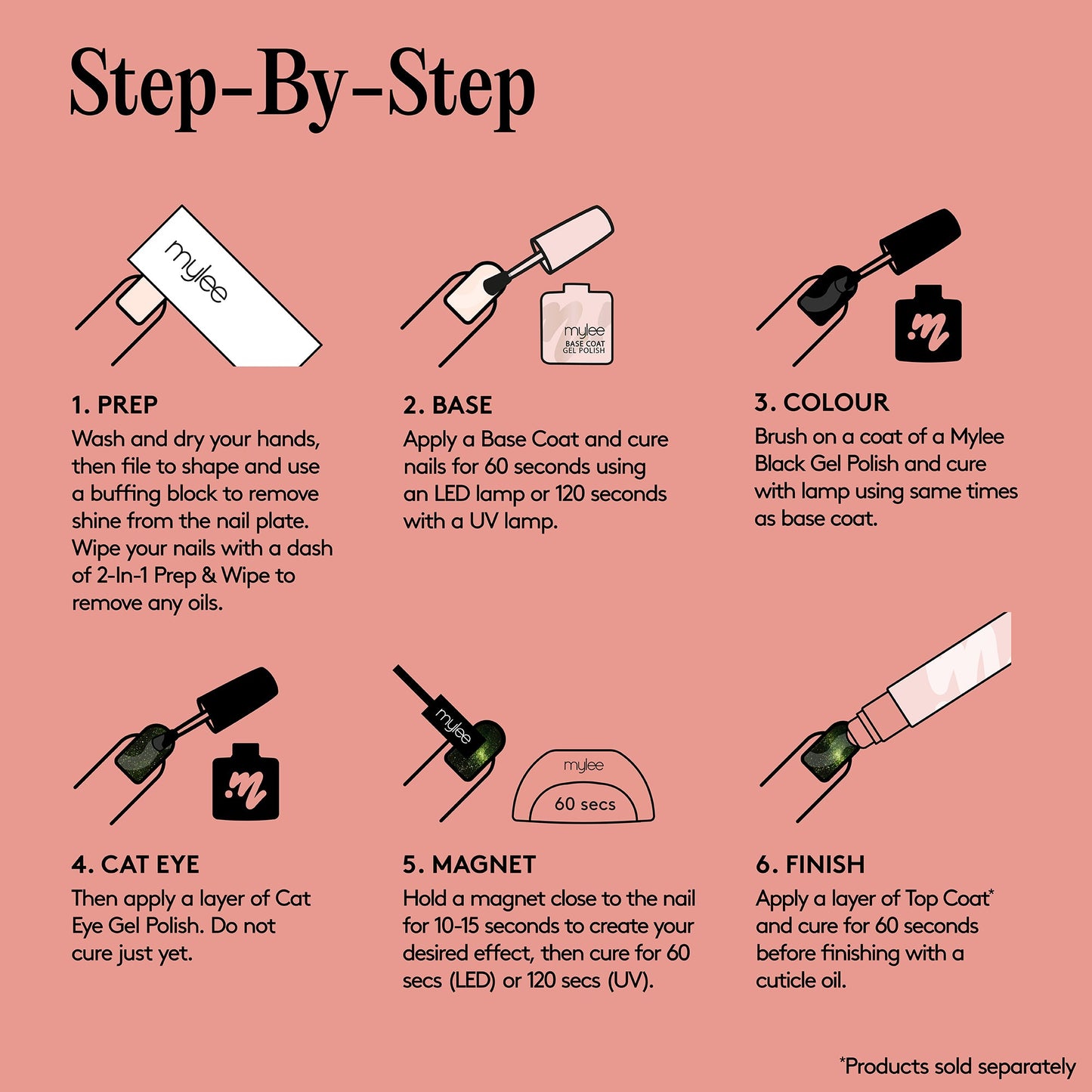 Step-By-Step

mylee

1. PREP
Wash and dry your hands, then file to shape and use a buffing block to remove shine from the nail plate. Wipe your nails with a dash of 2-In-1 Prep & Wipe to remove any oils.

mylee
BASE COAT
GEL POLISH

2. BASE
Apply a Base Coat and cure nails for 60 seconds using an LED lamp or 120 seconds with a UV lamp.

3. COLOUR
Brush on a coat of a Mylee Black Gel Polish and cure with lamp using same times as base coat.

4. CAT EYE
Then apply a layer of Cat Eye Gel Polish. Do not cure just yet.

mylee

mylee
60 secs

5. MAGNET
Hold a magnet close to the nail for 10-15 seconds to create your desired effect, then cure for 60 secs (LED) or 120 secs (UV).

6. FINISH
Apply a layer of Top Coat* and cure for 60 seconds before finishing with a cuticle oil.

*Products sold separately