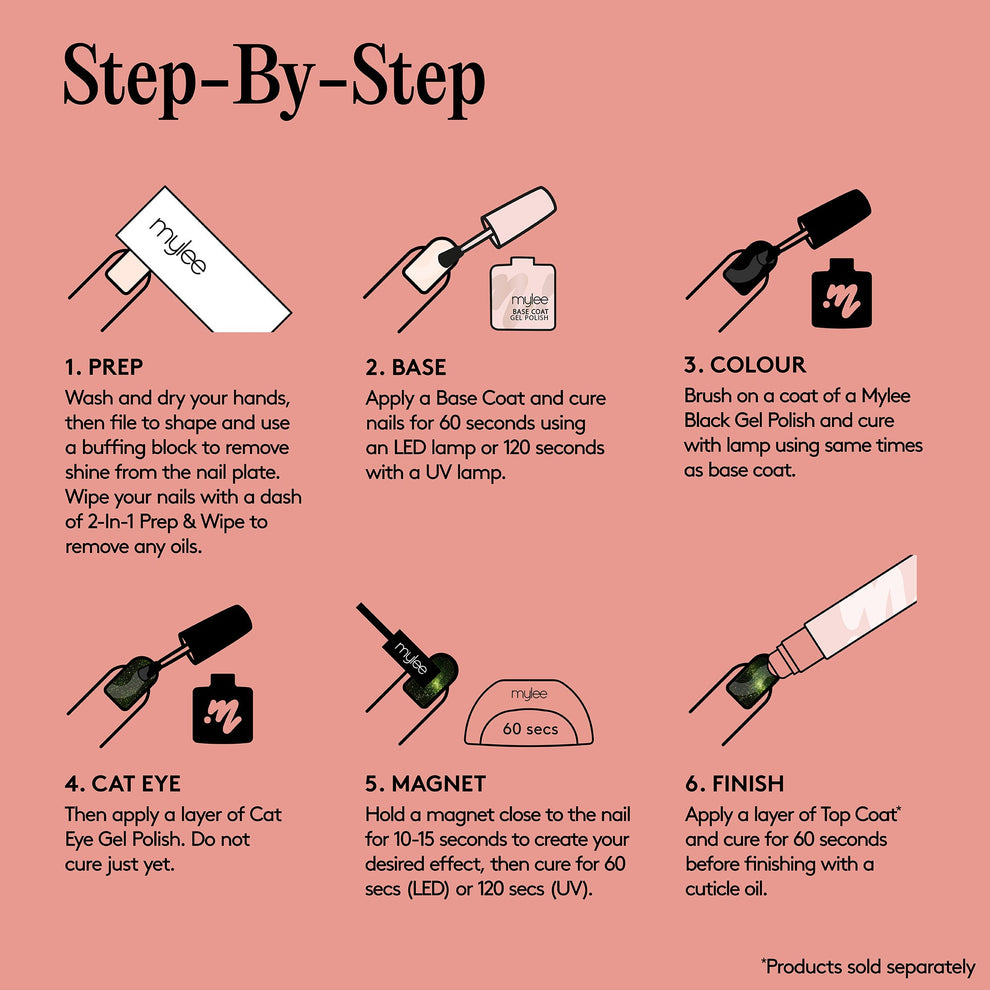 Step-By-Step

mylee

1. PREP
Wash and dry your hands, then file to shape and use a buffing block to remove shine from the nail plate. Wipe your nails with a dash of 2-In-1 Prep & Wipe to remove any oils.

mylee
BASE COAT
GEL POLISH

2. BASE
Apply a Base Coat and cure nails for 60 seconds using an LED lamp or 120 seconds with a UV lamp.

3. COLOUR
Brush on a coat of a Mylee Black Gel Polish and cure with lamp using same times as base coat.

4. CAT EYE
Then apply a layer of Cat Eye Gel Polish. Do not cure just yet.

mylee

mylee
60 secs

5. MAGNET
Hold a magnet close to the nail for 10-15 seconds to create your desired effect, then cure for 60 secs (LED) or 120 secs (UV).

6. FINISH
Apply a layer of Top Coat* and cure for 60 seconds before finishing with a cuticle oil.

*Products sold separately