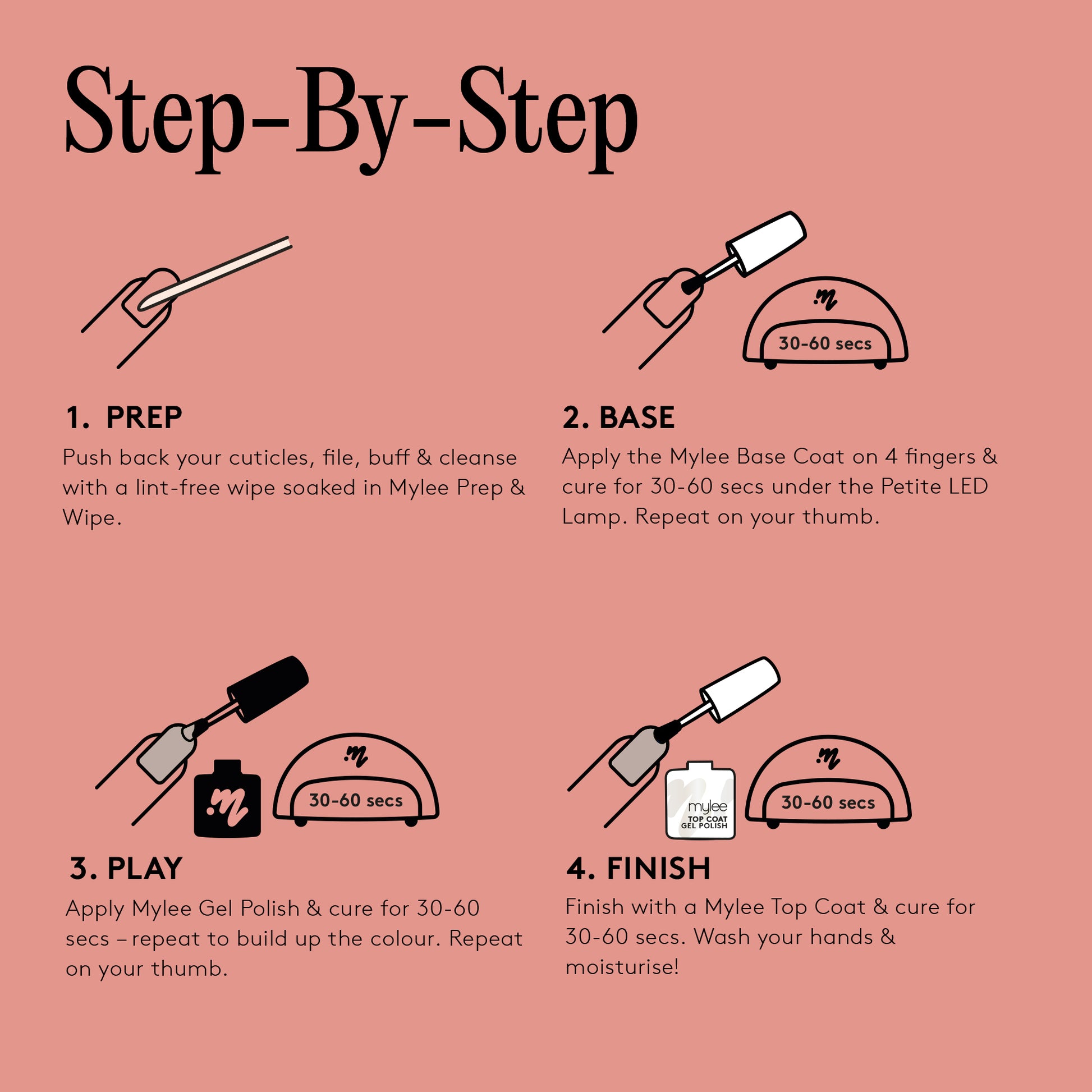 Step-By-Step

30-60 secs

1. PREP

Push back your cuticles, file, buff & cleanse with a lint-free wipe soaked in Mylee Prep & Wipe.

2. BASE

Apply the Mylee Base Coat on 4 fingers & cure for 30-60 secs under the Petite LED Lamp. Repeat on your thumb.

30-60 secs

mylee
TOP COAT
GEL POLISH

30-60 secs

3. PLAY

Apply Mylee Gel Polish & cure for 30-60 secs – repeat to build up the colour. Repeat on your thumb.

4. FINISH

Finish with a Mylee Top Coat & cure for 30-60 secs. Wash your hands & moisturise!