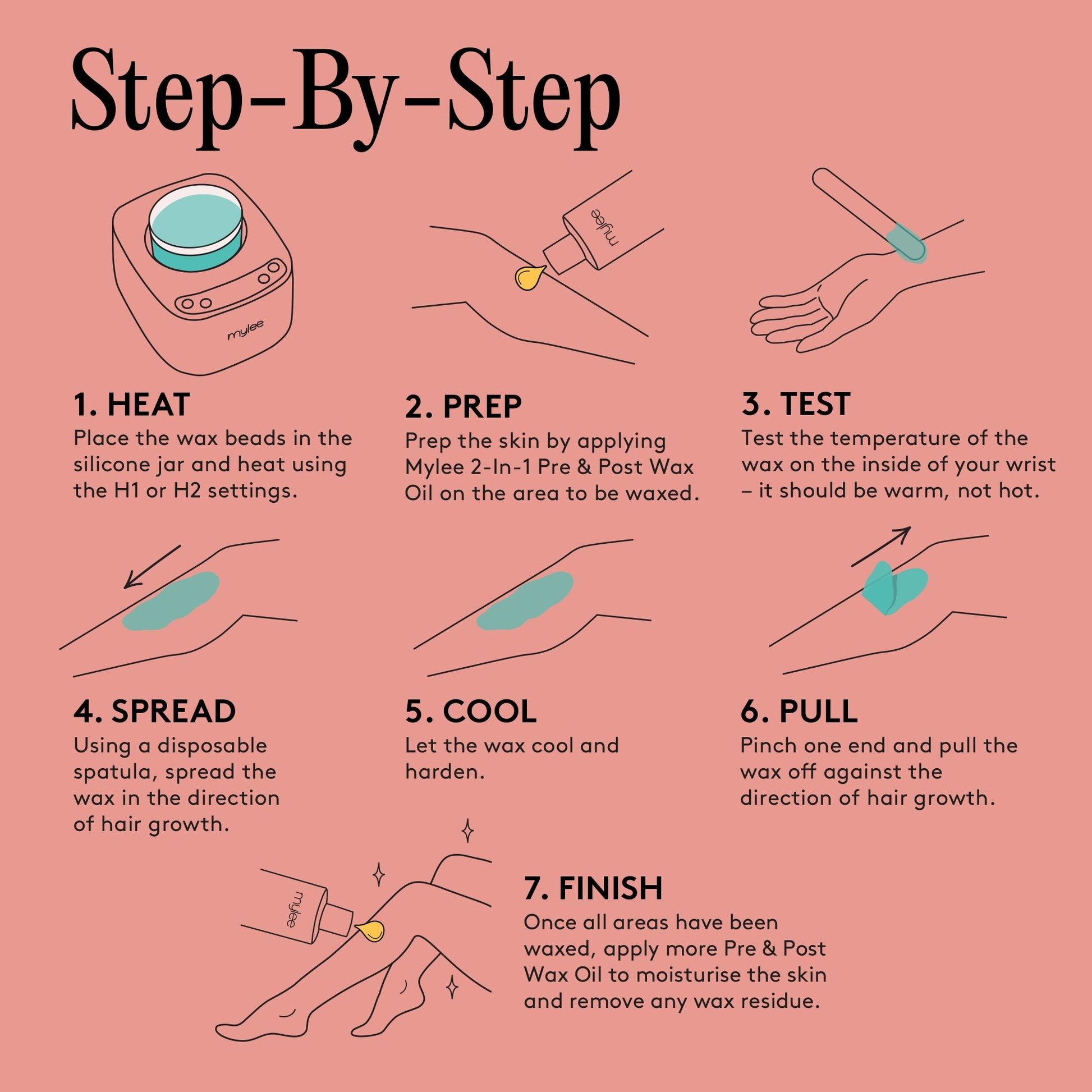 Step-By-Step

mylee

mylee

1. HEAT
Place the wax beads in the silicone jar and heat using the H1 or H2 settings.

2. PREP
Prep the skin by applying Mylee 2-In-1 Pre & Post Wax Oil on the area to be waxed.

3. TEST
Test the temperature of the wax on the inside of your wrist – it should be warm, not hot.

4. SPREAD
Using a disposable spatula, spread the wax in the direction of hair growth.

5. COOL
Let the wax cool and harden.

6. PULL
Pinch one end and pull the wax off against the direction of hair growth.

mylee

7. FINISH
Once all areas have been waxed, apply more Pre & Post Wax Oil to moisturise the skin and remove any wax residue.