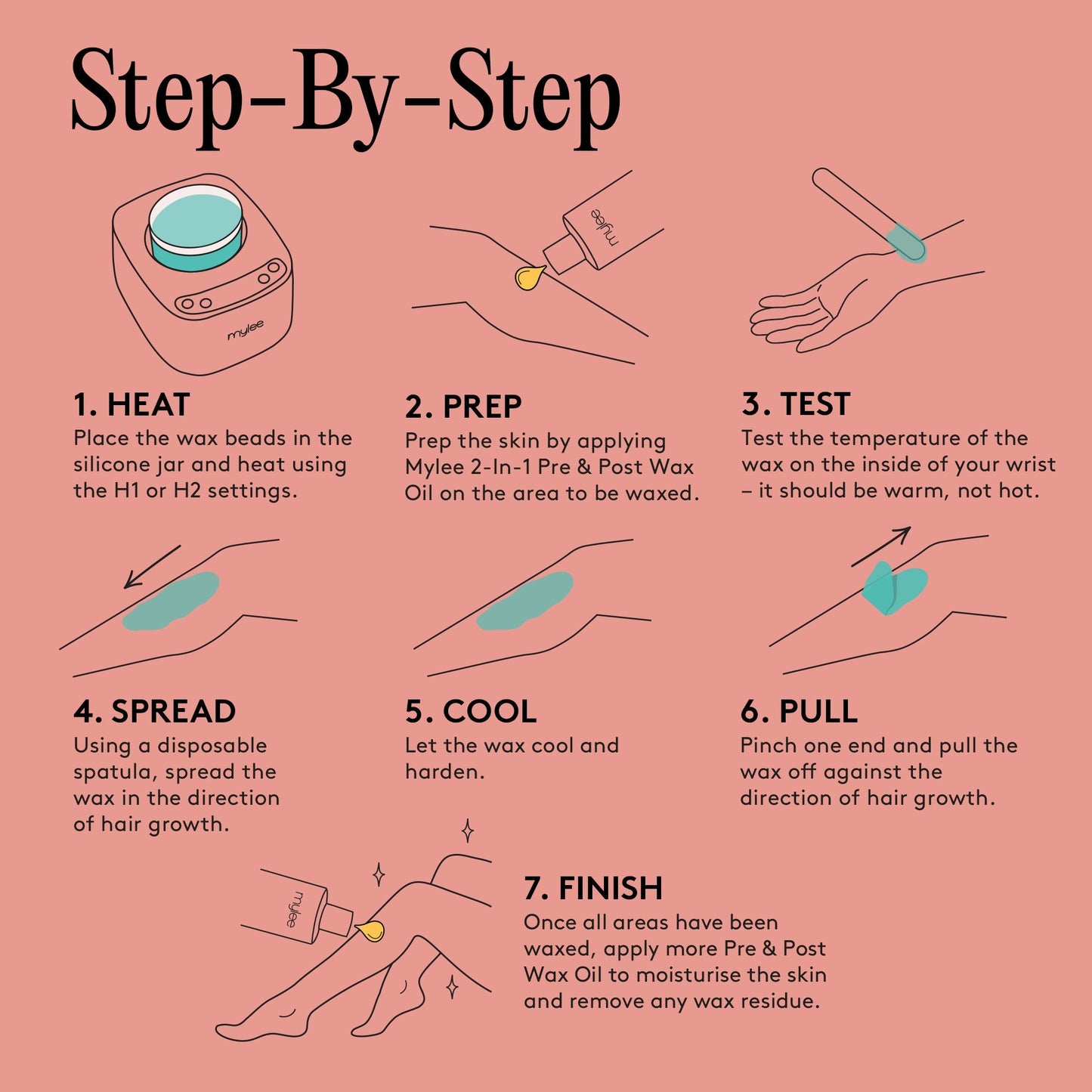 Step-By-Step

mylee

mylee

1. HEAT
Place the wax beads in the silicone jar and heat using the H1 or H2 settings.

2. PREP
Prep the skin by applying Mylee 2-In-1 Pre & Post Wax Oil on the area to be waxed.

3. TEST
Test the temperature of the wax on the inside of your wrist – it should be warm, not hot.

4. SPREAD
Using a disposable spatula, spread the wax in the direction of hair growth.

5. COOL
Let the wax cool and harden.

6. PULL
Pinch one end and pull the wax off against the direction of hair growth.

mylee

7. FINISH
Once all areas have been waxed, apply more Pre & Post Wax Oil to moisturise the skin and remove any wax residue.