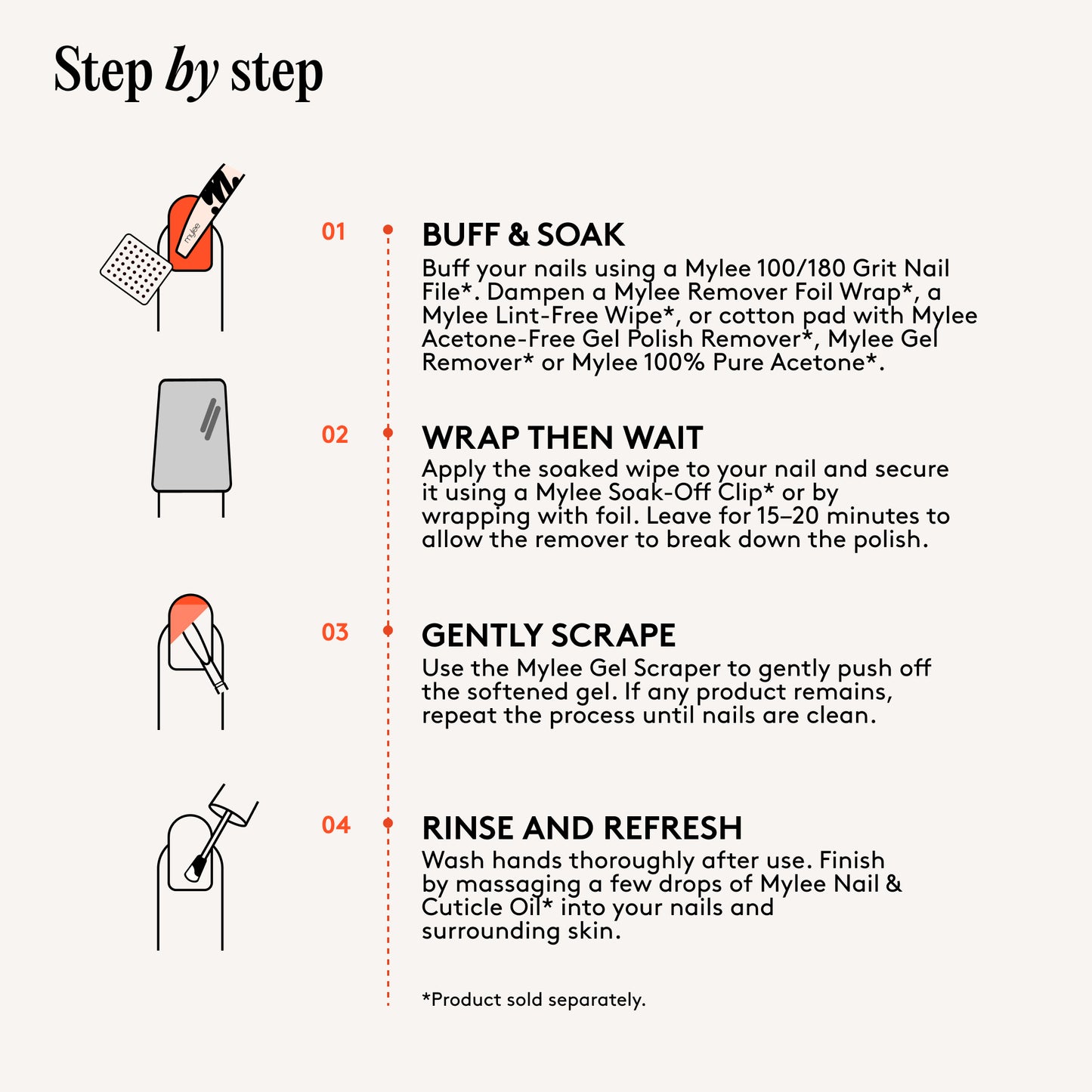 Step by step

mylee

01

BUFF & SOAK

Buff your nails using a Mylee 100/180 Grit Nail File*. Dampen a Mylee Remover Foil Wrap*, a Mylee Lint-Free Wipe*, or cotton pad with Mylee Acetone-Free Gel Polish Remover*, Mylee Gel Remover* or Mylee 100% Pure Acetone*.

02

WRAP THEN WAIT

Apply the soaked wipe to your nail and secure it using a Mylee Soak-Off Clip* or by wrapping with foil. Leave for 15–20 minutes to allow the remover to break down the polish.

03

GENTLY SCRAPE

Use the Mylee Gel Scraper to gently push off the softened gel. If any product remains, repeat the process until nails are clean.

04

RINSE AND REFRESH

Wash hands thoroughly after use. Finish by massaging a few drops of Mylee Nail & Cuticle Oil* into your nails and surrounding skin.

*Product sold separately.