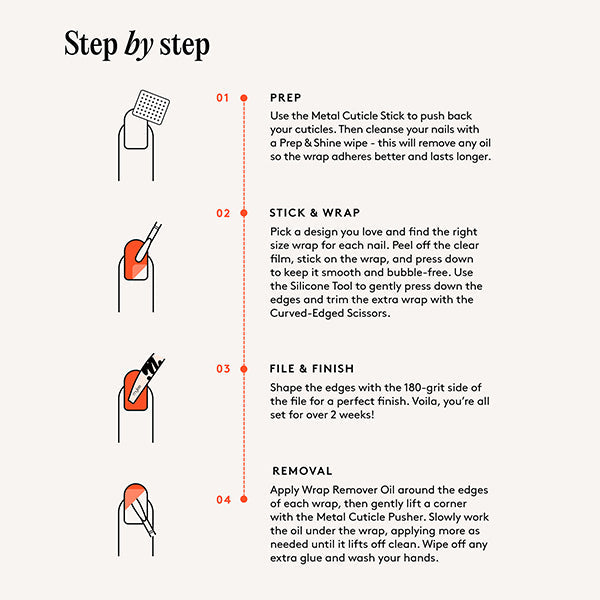 Step by step

01 PREP
Use the Metal Cuticle Stick to push back your cuticles. Then cleanse your nails with a Prep & Shine wipe - this will remove any oil so the wrap adheres better and lasts longer.

02 STICK & WRAP
Pick a design you love and find the right size wrap for each nail. Peel off the clear film, stick on the wrap, and press down to keep it smooth and bubble-free. Use the Silicone Tool to gently press down the edges and trim the extra wrap with the Curved-Edged Scissors.

03 FILE & FINISH
Shape the edges with the 180-grit side of the file for a perfect finish. Voila, you're all set for over 2 weeks!

04 REMOVAL
Apply Wrap Remover Oil around the edges of each wrap, then gently lift a corner with the Metal Cuticle Pusher. Slowly work the oil under the wrap, applying more as needed until it lifts off clean. Wipe off any extra glue and wash your hands.