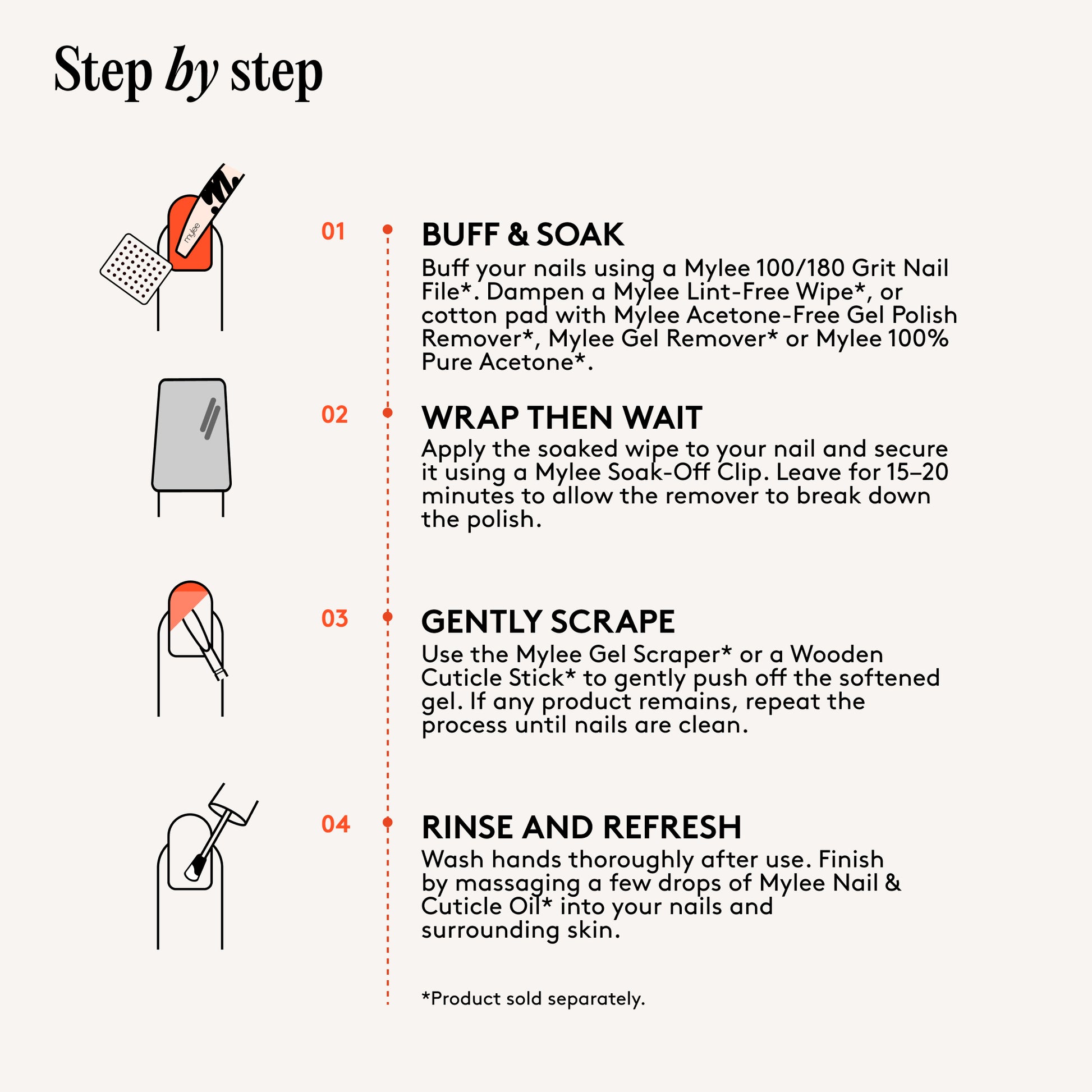 Step by step

mylee

01
BUFF & SOAK
Buff your nails using a Mylee 100/180 Grit Nail File*. Dampen a Mylee Lint-Free Wipe*, or cotton pad with Mylee Acetone-Free Gel Polish Remover*, Mylee Gel Remover* or Mylee 100% Pure Acetone*.

02
WRAP THEN WAIT
Apply the soaked wipe to your nail and secure it using a Mylee Soak-Off Clip. Leave for 15–20 minutes to allow the remover to break down the polish.

03
GENTLY SCRAPE
Use the Mylee Gel Scraper* or a Wooden Cuticle Stick* to gently push off the softened gel. If any product remains, repeat the process until nails are clean.

04
RINSE AND REFRESH
Wash hands thoroughly after use. Finish by massaging a few drops of Mylee Nail & Cuticle Oil* into your nails and surrounding skin.

*Product sold separately.