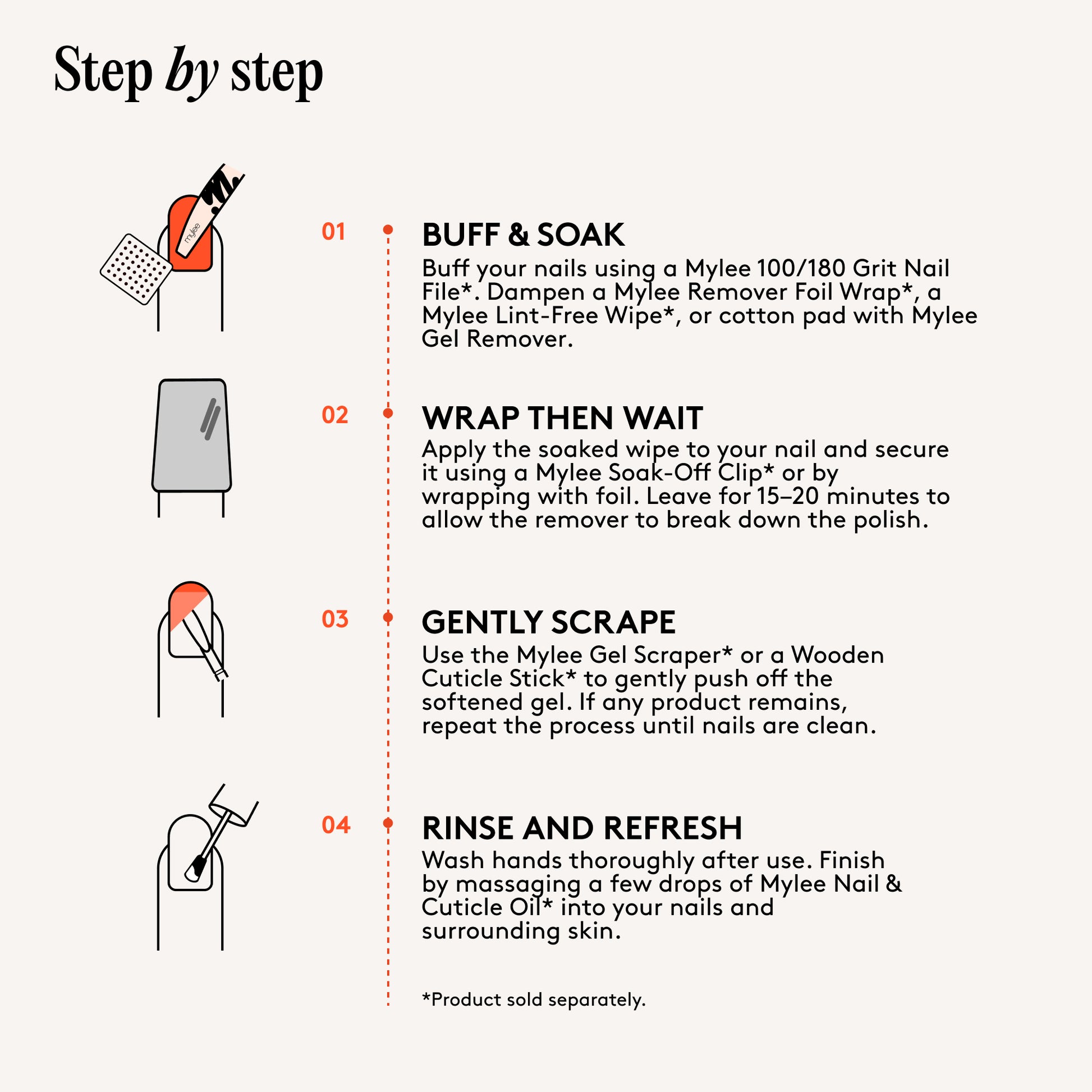 Step by step

mylee

01
BUFF & SOAK
Buff your nails using a Mylee 100/180 Grit Nail File*. Dampen a Mylee Remover Foil Wrap*, a Mylee Lint-Free Wipe*, or cotton pad with Mylee Gel Remover.

02
WRAP THEN WAIT
Apply the soaked wipe to your nail and secure it using a Mylee Soak-Off Clip* or by wrapping with foil. Leave for 15–20 minutes to allow the remover to break down the polish.

03
GENTLY SCRAPE
Use the Mylee Gel Scraper* or a Wooden Cuticle Stick* to gently push off the softened gel. If any product remains, repeat the process until nails are clean.

04
RINSE AND REFRESH
Wash hands thoroughly after use. Finish by massaging a few drops of Mylee Nail & Cuticle Oil* into your nails and surrounding skin.

*Product sold separately.