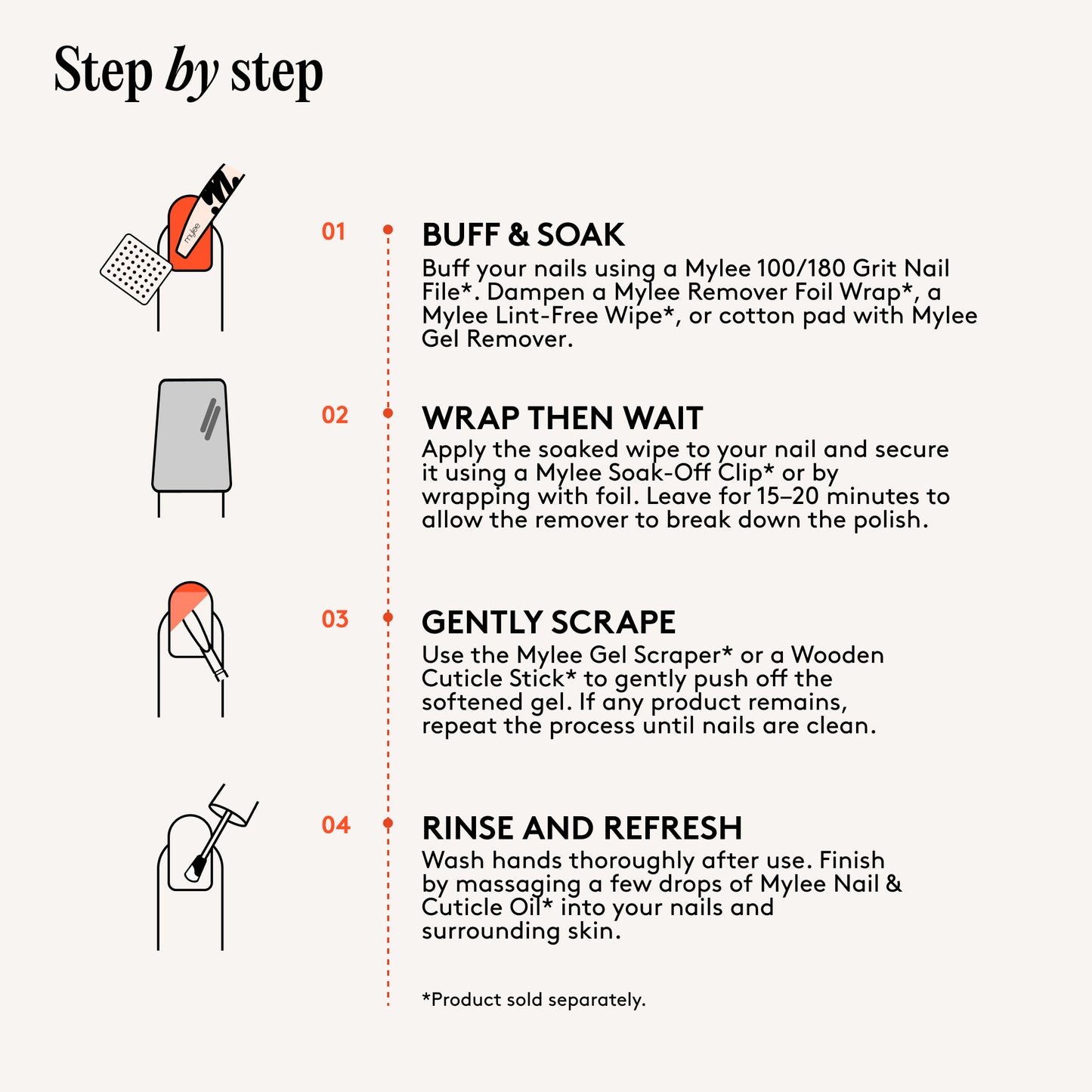 Step by step

mylee

01

BUFF & SOAK

Buff your nails using a Mylee 100/180 Grit Nail File*. Dampen a Mylee Remover Foil Wrap*, a Mylee Lint-Free Wipe*, or cotton pad with Mylee Gel Remover.

02

WRAP THEN WAIT

Apply the soaked wipe to your nail and secure it using a Mylee Soak-Off Clip* or by wrapping with foil. Leave for 15–20 minutes to allow the remover to break down the polish.

03

GENTLY SCRAPE

Use the Mylee Gel Scraper* or a Wooden Cuticle Stick* to gently push off the softened gel. If any product remains, repeat the process until nails are clean.

04

RINSE AND REFRESH

Wash hands thoroughly after use. Finish by massaging a few drops of Mylee Nail & Cuticle Oil* into your nails and surrounding skin.

*Product sold separately.