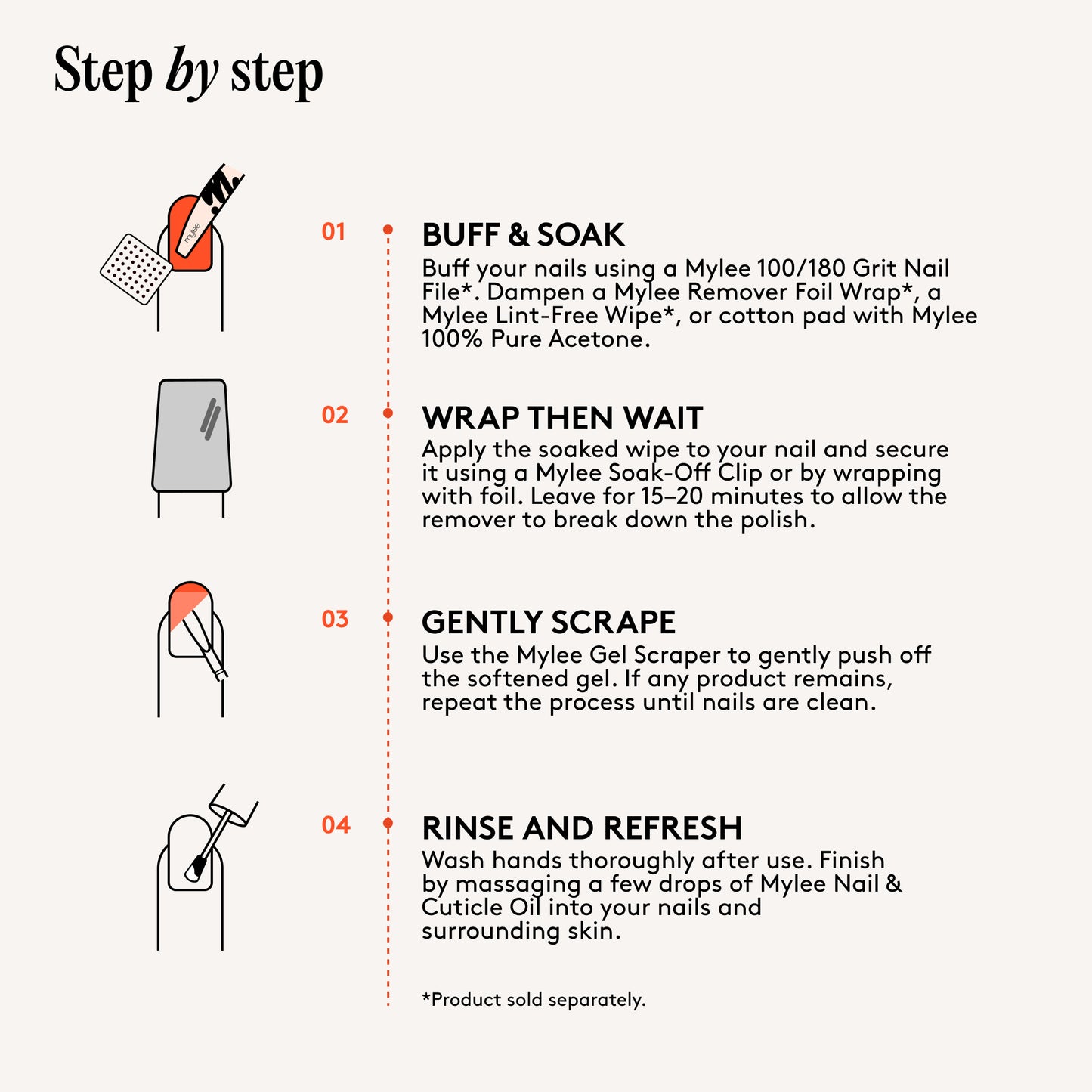 Step by step

mylee

01

BUFF & SOAK

Buff your nails using a Mylee 100/180 Grit Nail File*. Dampen a Mylee Remover Foil Wrap*, a Mylee Lint-Free Wipe*, or cotton pad with Mylee 100% Pure Acetone.

02

WRAP THEN WAIT

Apply the soaked wipe to your nail and secure it using a Mylee Soak-Off Clip or by wrapping with foil. Leave for 15–20 minutes to allow the remover to break down the polish.

03

GENTLY SCRAPE

Use the Mylee Gel Scraper to gently push off the softened gel. If any product remains, repeat the process until nails are clean.

04

RINSE AND REFRESH

Wash hands thoroughly after use. Finish by massaging a few drops of Mylee Nail & Cuticle Oil into your nails and surrounding skin.

*Product sold separately.