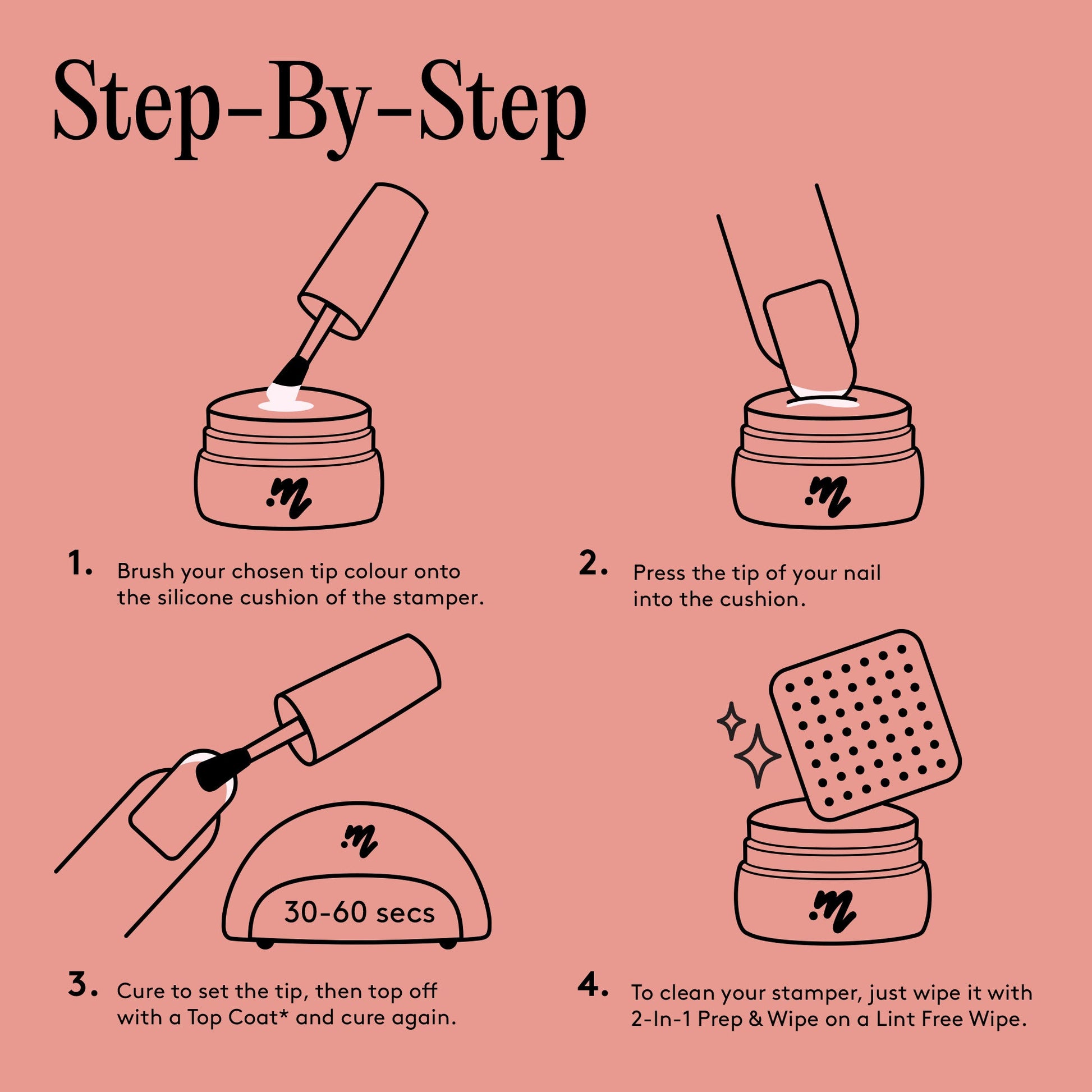 Step-By-Step

1. Brush your chosen tip colour onto the silicone cushion of the stamper.

2. Press the tip of your nail into the cushion.

30-60 secs

3. Cure to set the tip, then top off with a Top Coat* and cure again.

4. To clean your stamper, just wipe it with 2-In-1 Prep & Wipe on a Lint Free Wipe.