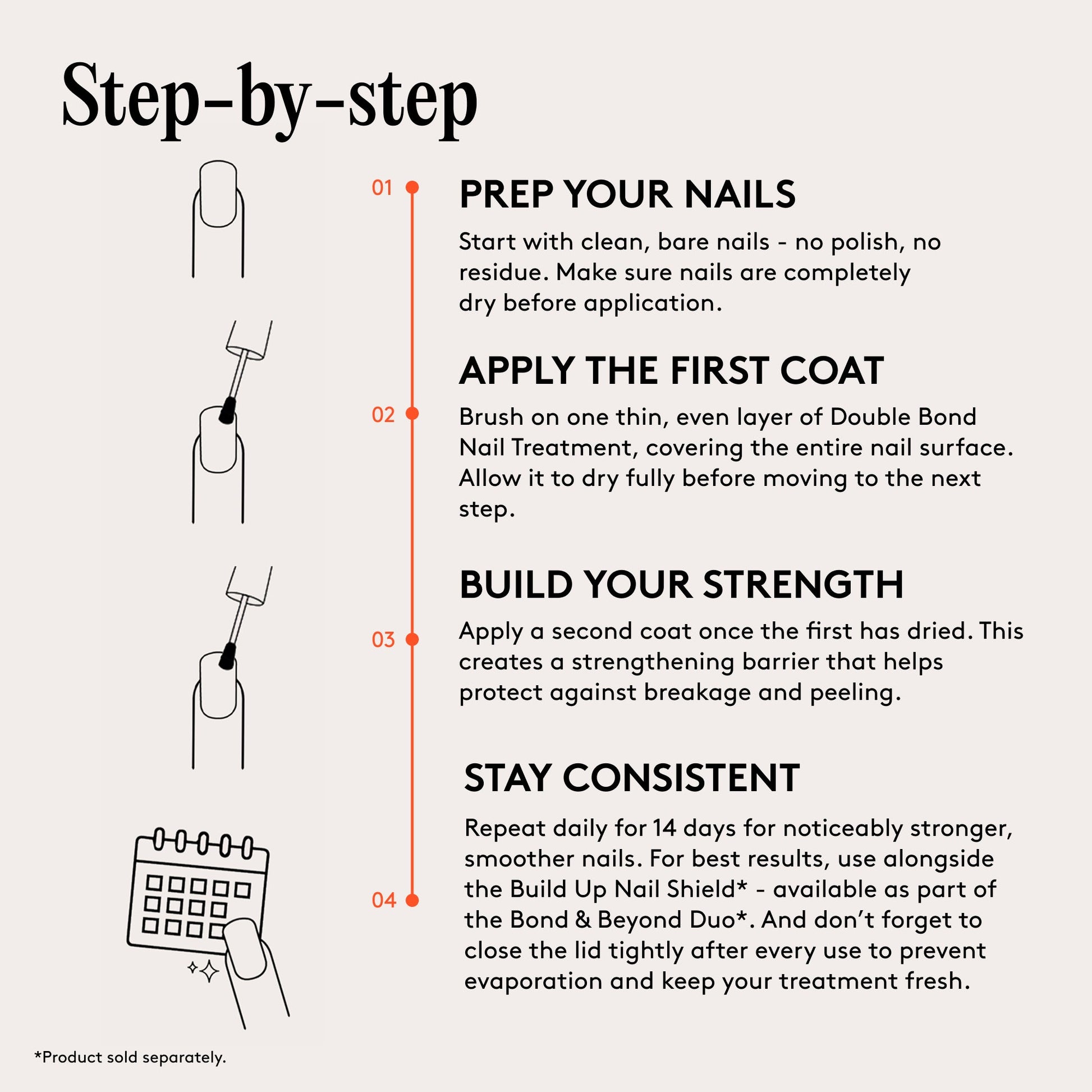 Step-by-step

01
PREP YOUR NAILS
Start with clean, bare nails - no polish, no residue. Make sure nails are completely dry before application.

02
APPLY THE FIRST COAT
Brush on one thin, even layer of Double Bond Nail Treatment, covering the entire nail surface. Allow it to dry fully before moving to the next step.

03
BUILD YOUR STRENGTH
Apply a second coat once the first has dried. This creates a strengthening barrier that helps protect against breakage and peeling.

04
STAY CONSISTENT
Repeat daily for 14 days for noticeably stronger, smoother nails. For best results, use alongside the Build Up Nail Shield* - available as part of the Bond & Beyond Duo*. And don't forget to close the lid tightly after every use to prevent evaporation and keep your treatment fresh.

*Product sold separately.