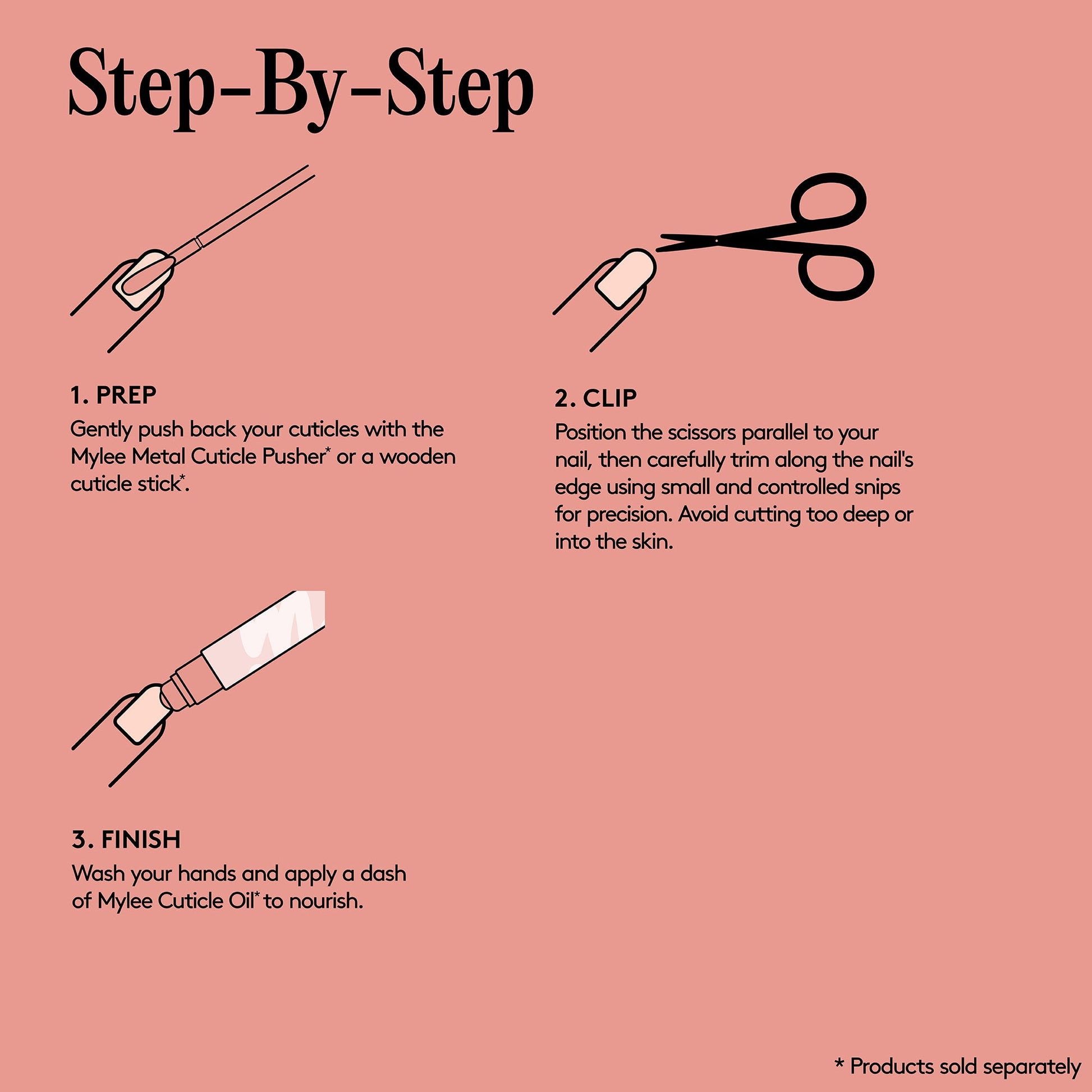 Step-By-Step

1. PREP
Gently push back your cuticles with the Mylee Metal Cuticle Pusher* or a wooden cuticle stick*.

2. CLIP
Position the scissors parallel to your nail, then carefully trim along the nail's edge using small and controlled snips for precision. Avoid cutting too deep or into the skin.

3. FINISH
Wash your hands and apply a dash of Mylee Cuticle Oil* to nourish.

* Products sold separately