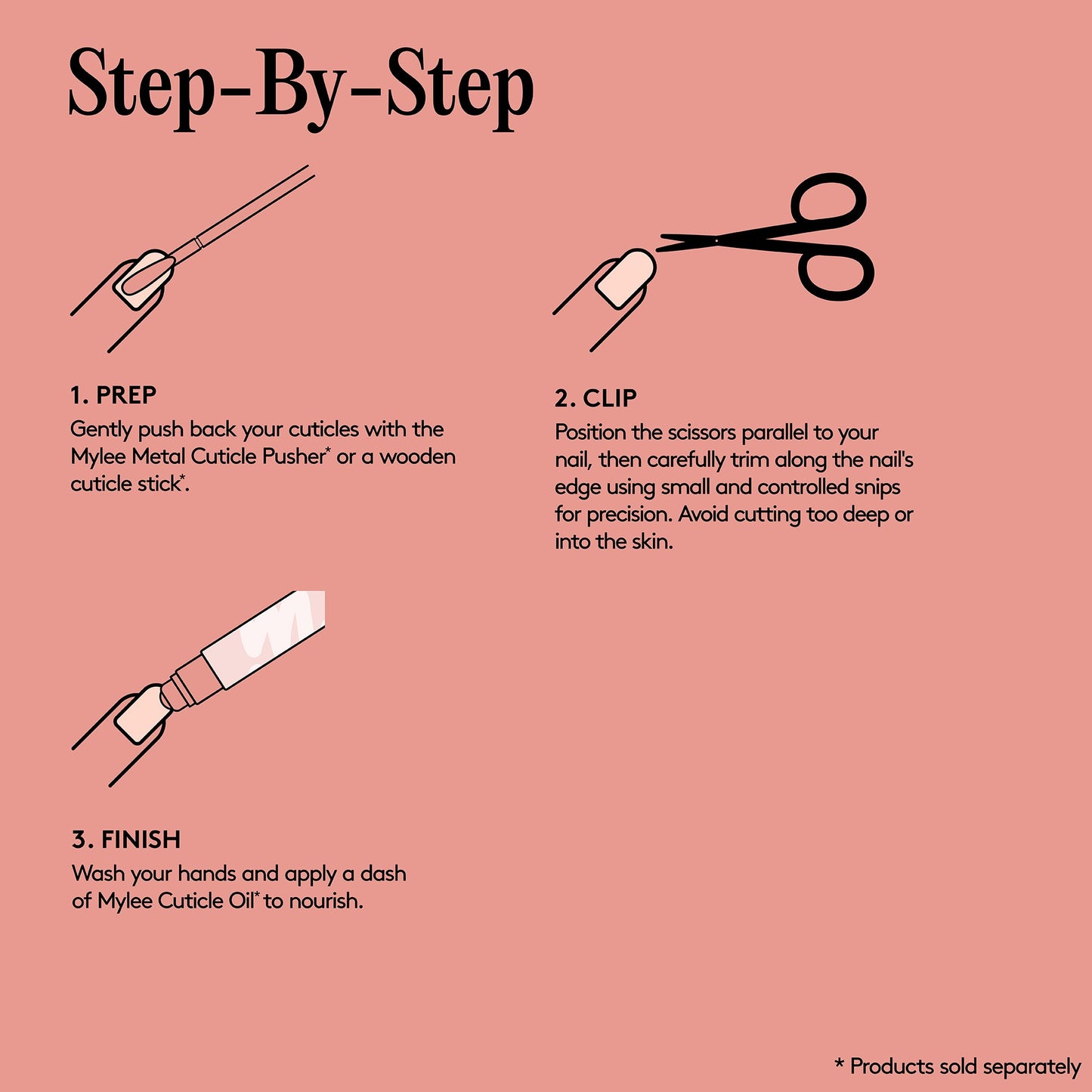 Step-By-Step

1. PREP
Gently push back your cuticles with the Mylee Metal Cuticle Pusher* or a wooden cuticle stick*.

2. CLIP
Position the scissors parallel to your nail, then carefully trim along the nail's edge using small and controlled snips for precision. Avoid cutting too deep or into the skin.

3. FINISH
Wash your hands and apply a dash of Mylee Cuticle Oil* to nourish.

* Products sold separately