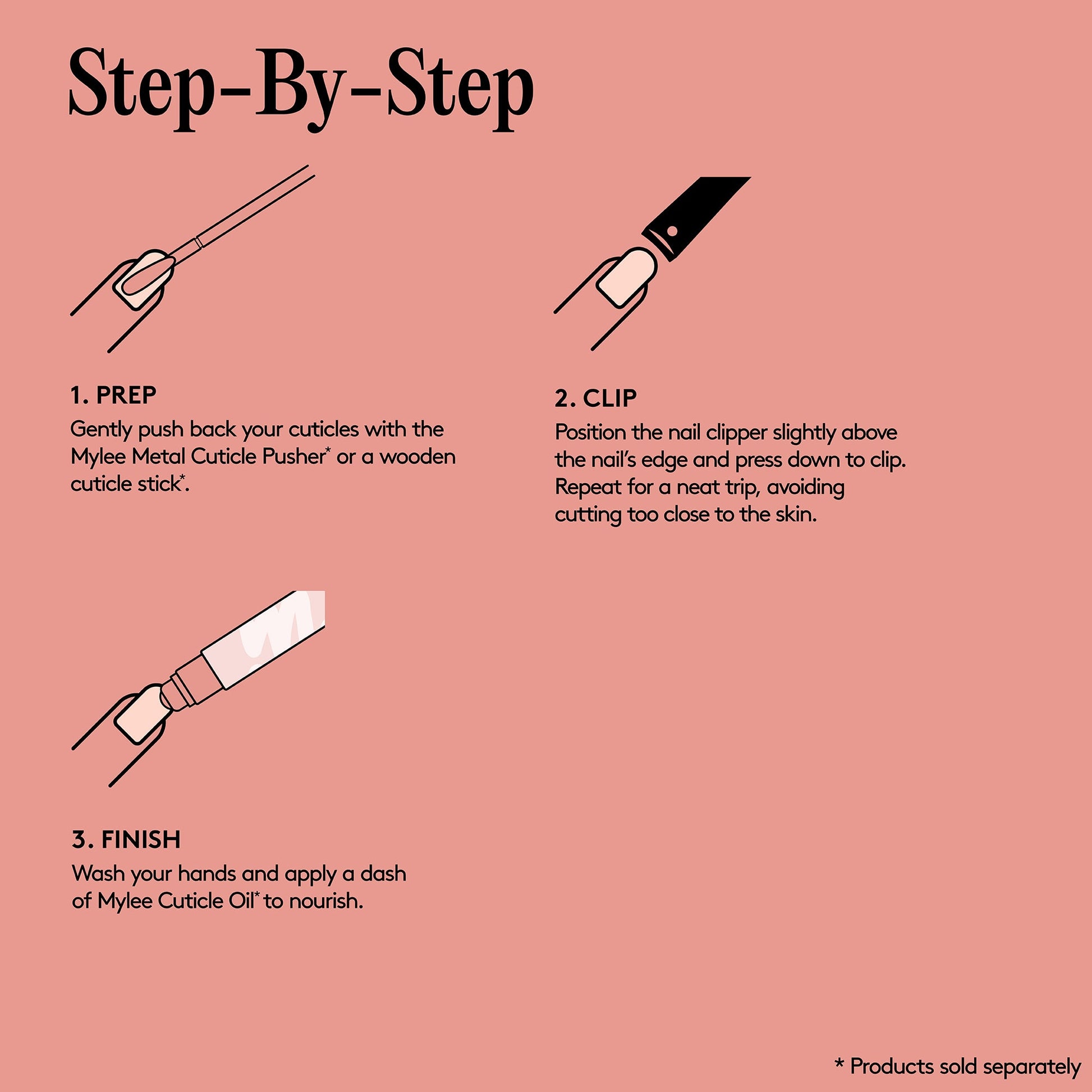 Step-By-Step

1. PREP
Gently push back your cuticles with the Mylee Metal Cuticle Pusher* or a wooden cuticle stick*.

2. CLIP
Position the nail clipper slightly above the nail's edge and press down to clip. Repeat for a neat trip, avoiding cutting too close to the skin.

3. FINISH
Wash your hands and apply a dash of Mylee Cuticle Oil* to nourish.

* Products sold separately