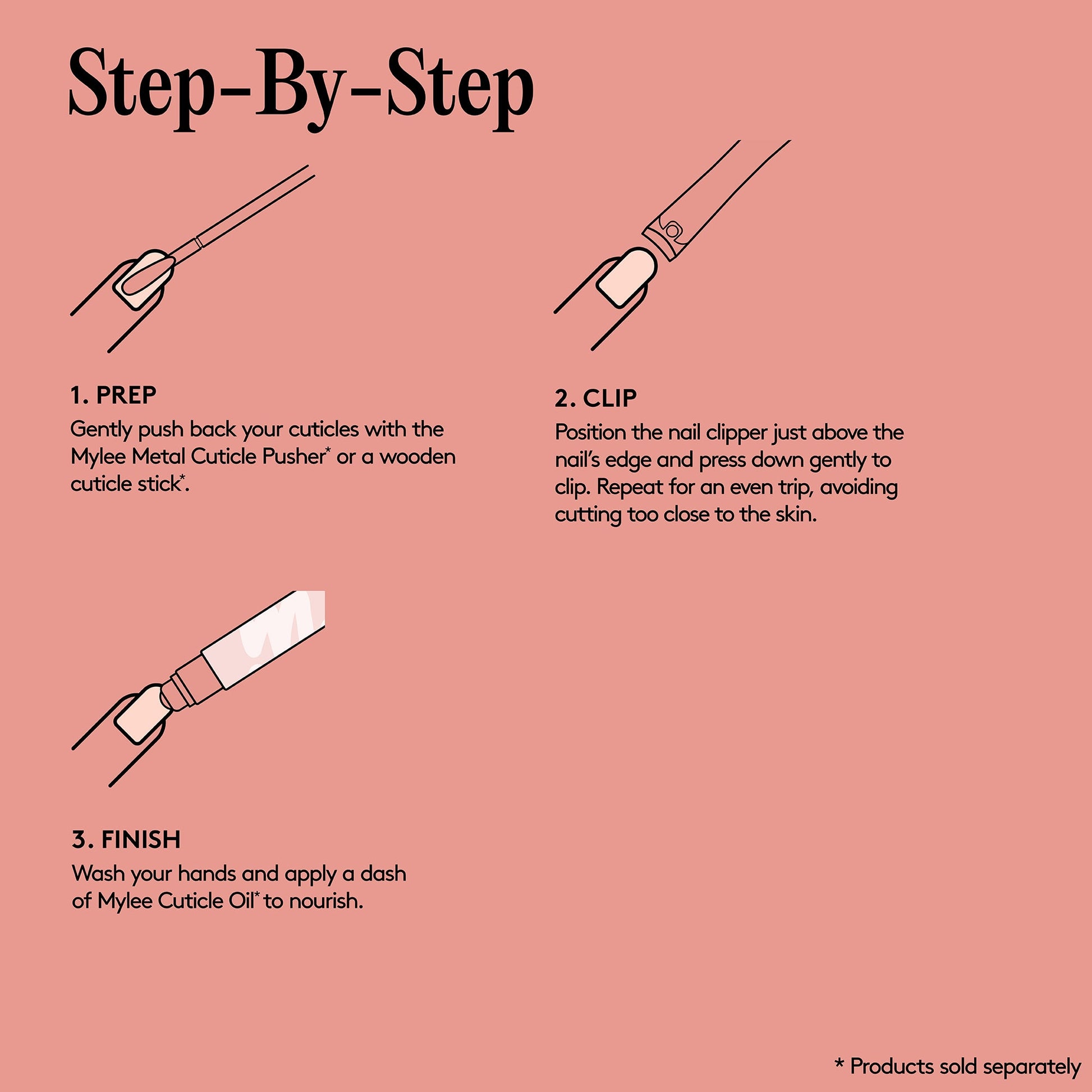 Step-By-Step

1. PREP

Gently push back your cuticles with the Mylee Metal Cuticle Pusher* or a wooden cuticle stick*.

2. CLIP

Position the nail clipper just above the nail's edge and press down gently to clip. Repeat for an even trip, avoiding cutting too close to the skin.

3. FINISH

Wash your hands and apply a dash of Mylee Cuticle Oil* to nourish.

* Products sold separately