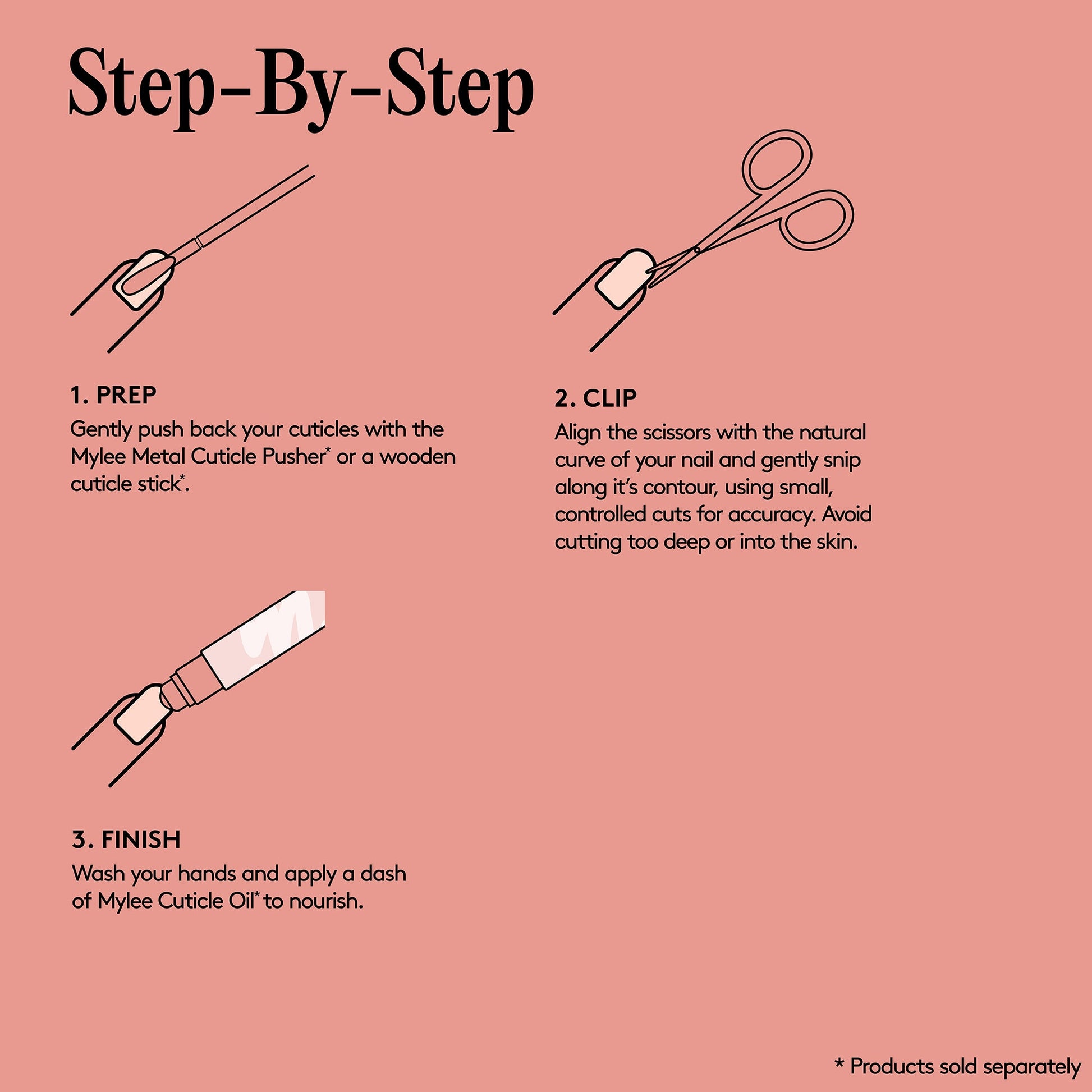 Step-By-Step

1. PREP

Gently push back your cuticles with the Mylee Metal Cuticle Pusher* or a wooden cuticle stick*.

2. CLIP

Align the scissors with the natural curve of your nail and gently snip along it's contour, using small, controlled cuts for accuracy. Avoid cutting too deep or into the skin.

3. FINISH

Wash your hands and apply a dash of Mylee Cuticle Oil* to nourish.

* Products sold separately