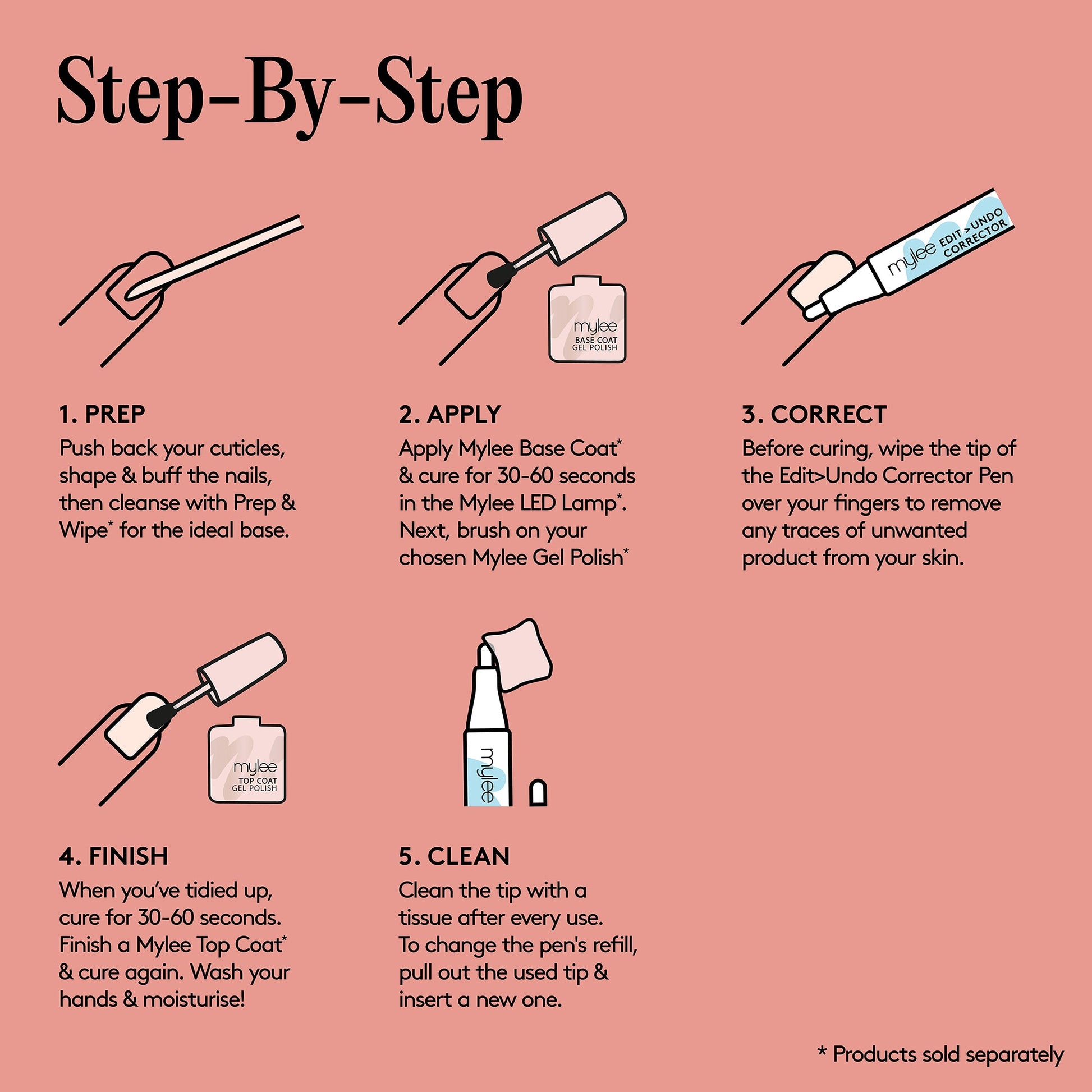 Step-By-Step

mylee
BASE COAT
GEL POLISH

mylee EDIT > UNDO CORRECTOR

1. PREP
Push back your cuticles, shape & buff the nails, then cleanse with Prep & Wipe* for the ideal base.

2. APPLY
Apply Mylee Base Coat* & cure for 30-60 seconds in the Mylee LED Lamp*. Next, brush on your chosen Mylee Gel Polish*

3. CORRECT
Before curing, wipe the tip of the Edit>Undo Corrector Pen over your fingers to remove any traces of unwanted product from your skin.

mylee
TOP COAT
GEL POLISH

mylee

4. FINISH
When you've tidied up, cure for 30-60 seconds. Finish a Mylee Top Coat* & cure again. Wash your hands & moisturise!

5. CLEAN
Clean the tip with a tissue after every use. To change the pen's refill, pull out the used tip & insert a new one.

* Products sold separately