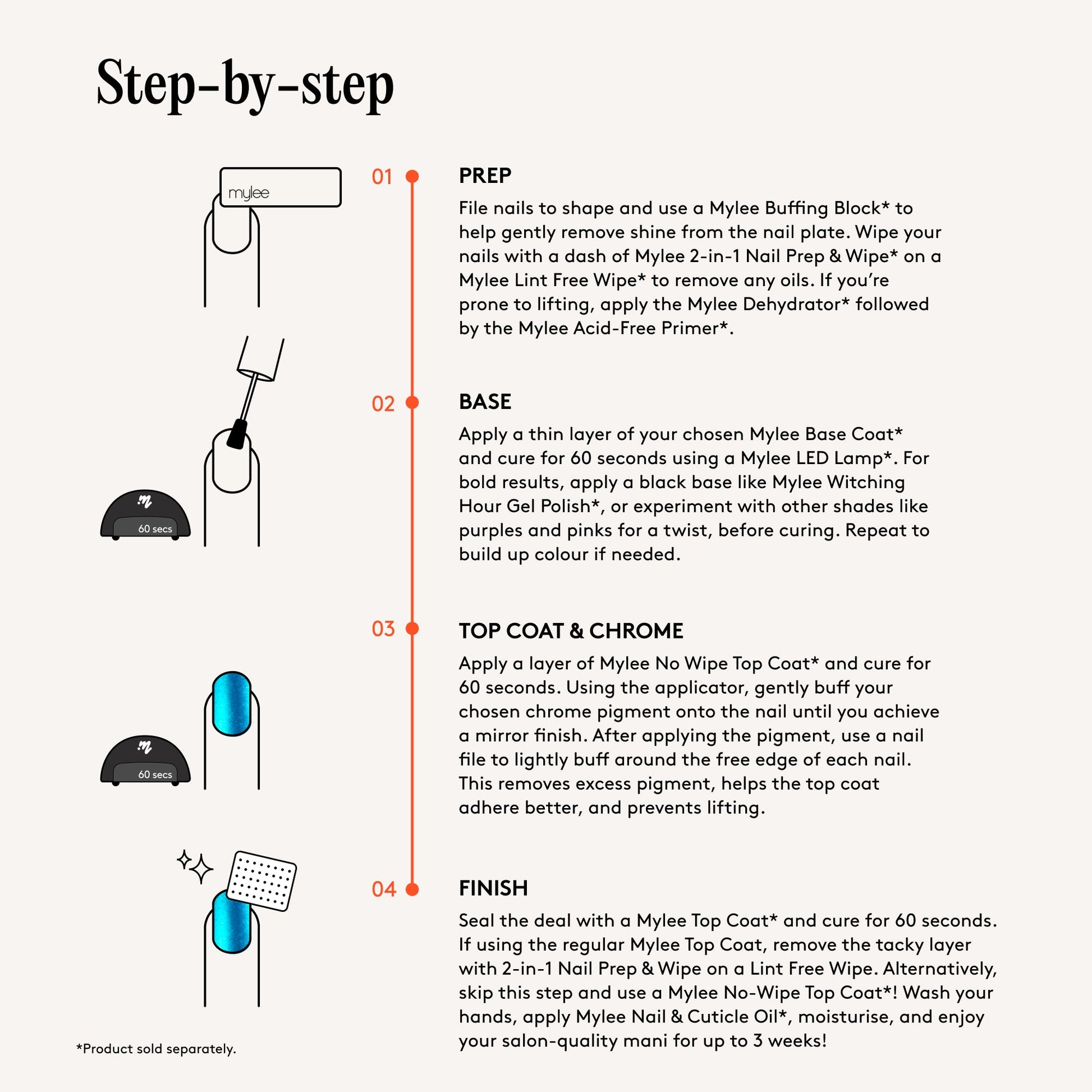 Step-by-step

mylee

01

PREP

File nails to shape and use a Mylee Buffing Block* to help gently remove shine from the nail plate. Wipe your nails with a dash of Mylee 2-in-1 Nail Prep & Wipe* on a Mylee Lint Free Wipe* to remove any oils. If you're prone to lifting, apply the Mylee Dehydrator* followed by the Mylee Acid-Free Primer*.

60 secs

02

BASE

Apply a thin layer of your chosen Mylee Base Coat* and cure for 60 seconds using a Mylee LED Lamp*. For bold results, apply a black base like Mylee Witching Hour Gel Polish*, or experiment with other shades like purples and pinks for a twist, before curing. Repeat to build up colour if needed.

60 secs

03

TOP COAT & CHROME

Apply a layer of Mylee No Wipe Top Coat* and cure for 60 seconds. Using the applicator, gently buff your chosen chrome pigment onto the nail until you achieve a mirror finish. After applying the pigment, use a nail file to lightly buff around the free edge of each nail. This removes excess pigment, helps the top coat adhere better, and prevents lifting.

04

FINISH

Seal the deal with a Mylee Top Coat* and cure for 60 seconds. If using the regular Mylee Top Coat, remove the tacky layer with 2-in-1 Nail Prep & Wipe on a Lint Free Wipe. Alternatively, skip this step and use a Mylee No-Wipe Top Coat*! Wash your hands, apply Mylee Nail & Cuticle Oil*, moisturise, and enjoy your salon-quality mani for up to 3 weeks!

*Product sold separately.