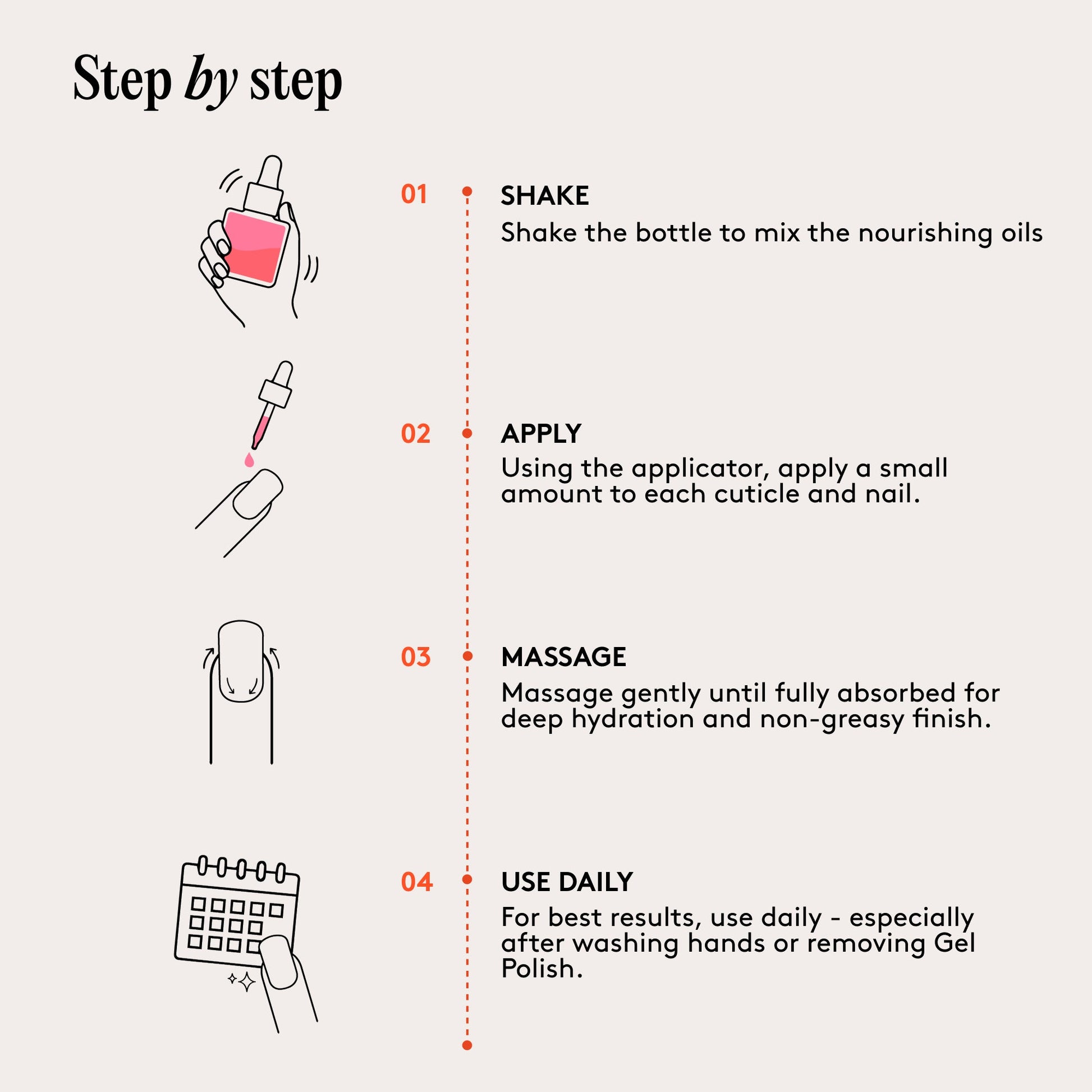 Step by step

01

SHAKE

Shake the bottle to mix the nourishing oils

02

APPLY

Using the applicator, apply a small amount to each cuticle and nail.

03

MASSAGE

Massage gently until fully absorbed for deep hydration and non-greasy finish.

04

USE DAILY

For best results, use daily - especially after washing hands or removing Gel Polish.