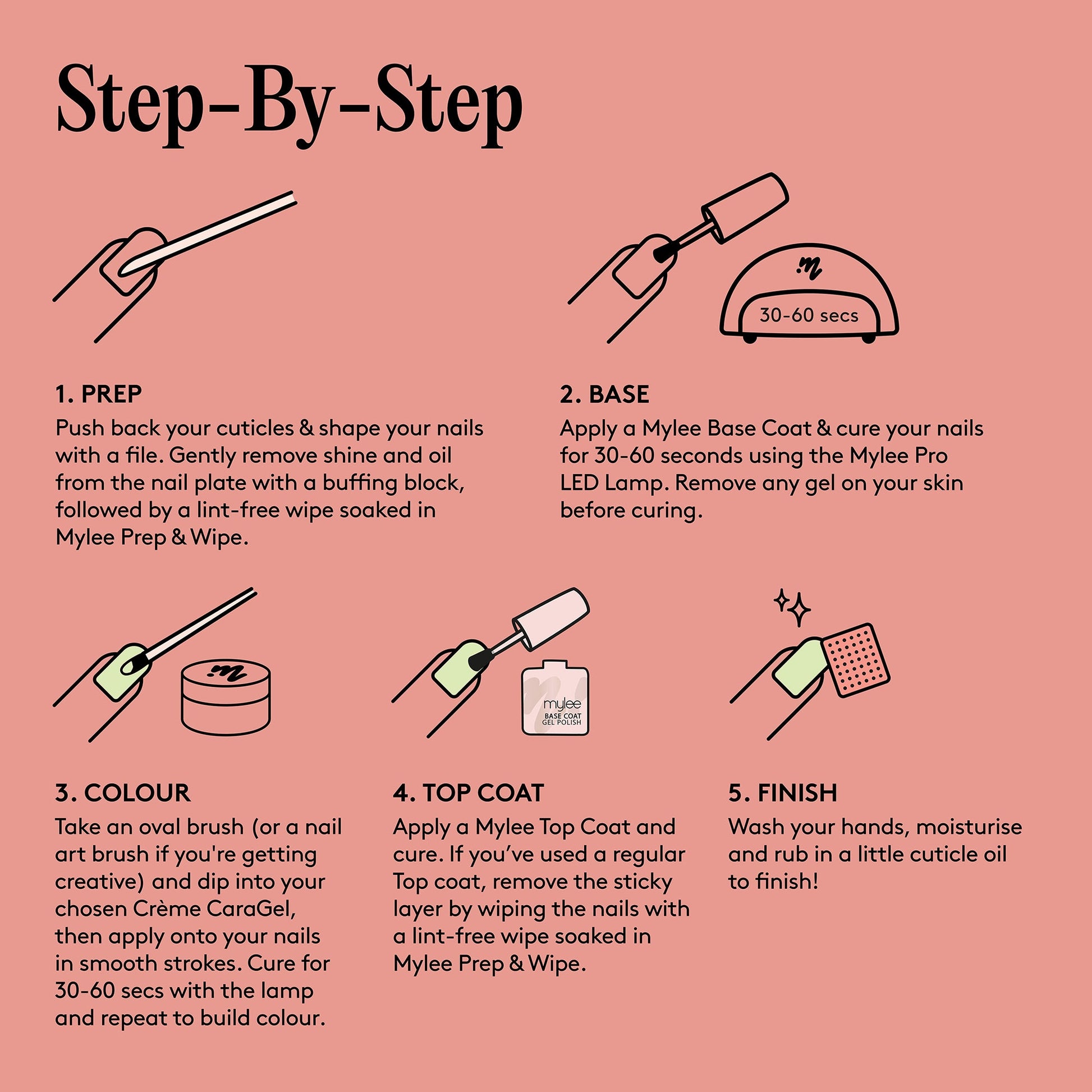 Step-By-Step

30-60 secs

1. PREP
Push back your cuticles & shape your nails with a file. Gently remove shine and oil from the nail plate with a buffing block, followed by a lint-free wipe soaked in Mylee Prep & Wipe.

2. BASE
Apply a Mylee Base Coat & cure your nails for 30-60 seconds using the Mylee Pro LED Lamp. Remove any gel on your skin before curing.

mylee
BASE COAT
GEL POLISH

3. COLOUR
Take an oval brush (or a nail art brush if you're getting creative) and dip into your chosen Crème CaraGel, then apply onto your nails in smooth strokes. Cure for 30-60 secs with the lamp and repeat to build colour.

4. TOP COAT
Apply a Mylee Top Coat and cure. If you've used a regular Top coat, remove the sticky layer by wiping the nails with a lint-free wipe soaked in Mylee Prep & Wipe.

5. FINISH
Wash your hands, moisturise and rub in a little cuticle oil to finish!