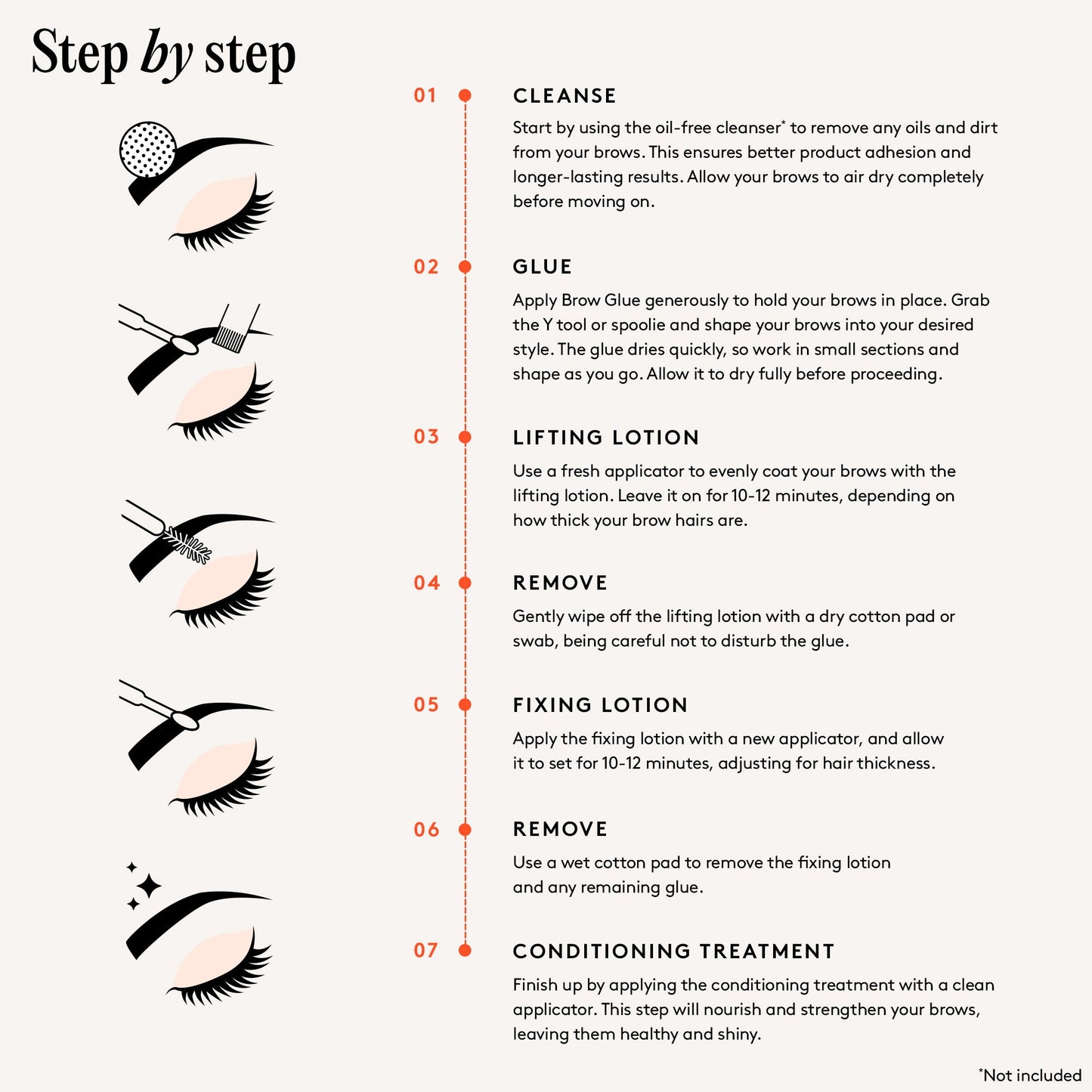 Step by step

01 CLEANSE

Start by using the oil-free cleanser* to remove any oils and dirt from your brows. This ensures better product adhesion and longer-lasting results. Allow your brows to air dry completely before moving on.

02 GLUE

Apply Brow Glue generously to hold your brows in place. Grab the Y tool or spoolie and shape your brows into your desired style. The glue dries quickly, so work in small sections and shape as you go. Allow it to dry fully before proceeding.

03 LIFTING LOTION

Use a fresh applicator to evenly coat your brows with the lifting lotion. Leave it on for 10-12 minutes, depending on how thick your brow hairs are.

04 REMOVE

Gently wipe off the lifting lotion with a dry cotton pad or swab, being careful not to disturb the glue.

05 FIXING LOTION

Apply the fixing lotion with a new applicator, and allow it to set for 10-12 minutes, adjusting for hair thickness.

06 REMOVE

Use a wet cotton pad to remove the fixing lotion and any remaining glue.

07 CONDITIONING TREATMENT

Finish up by applying the conditioning treatment with a clean applicator. This step will nourish and strengthen your brows, leaving them healthy and shiny.

*Not included