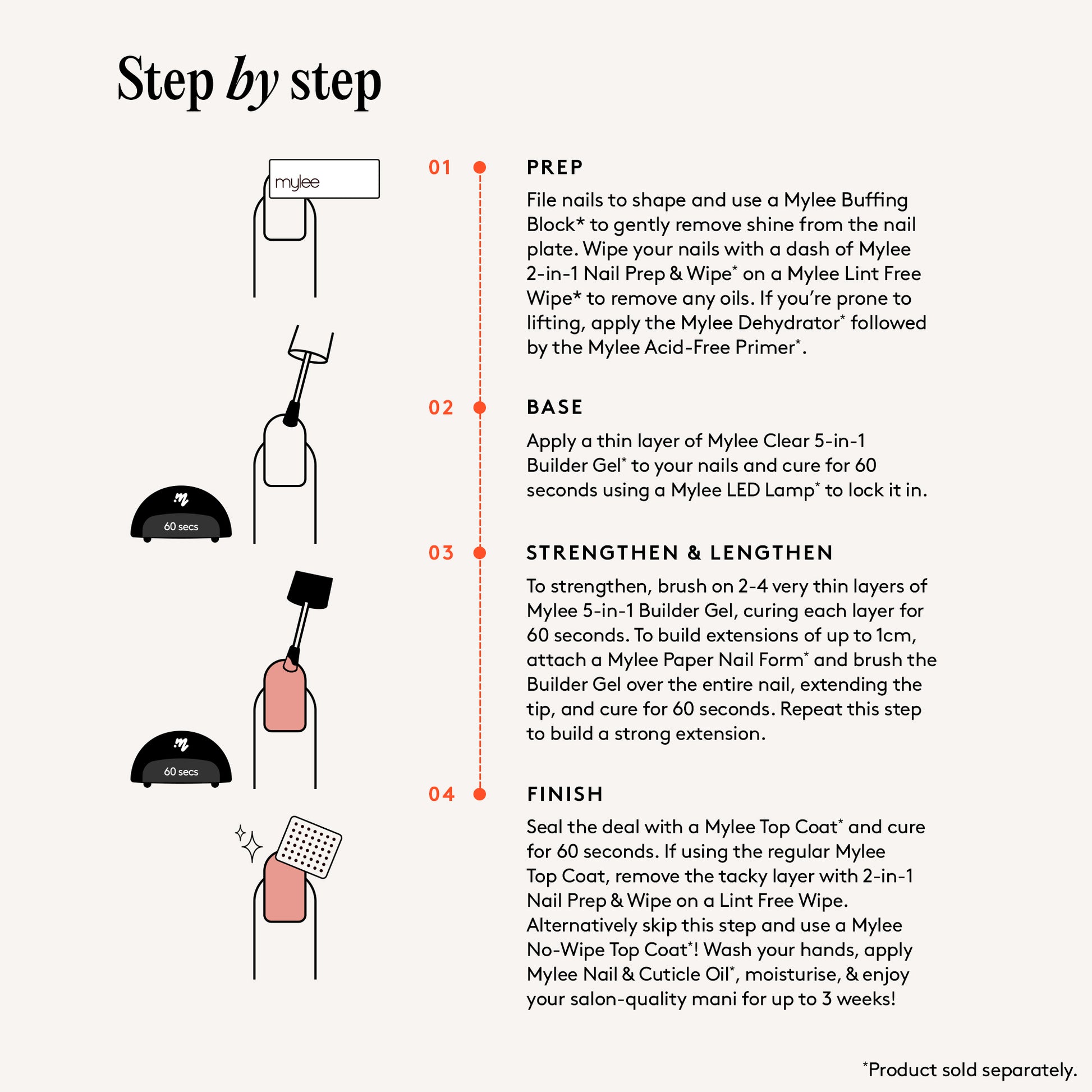 Step by step

mylee

60 secs

60 secs

01 PREP

File nails to shape and use a Mylee Buffing Block* to gently remove shine from the nail plate. Wipe your nails with a dash of Mylee 2-in-1 Nail Prep & Wipe* on a Mylee Lint Free Wipe* to remove any oils. If you're prone to lifting, apply the Mylee Dehydrator* followed by the Mylee Acid-Free Primer*.

02 BASE

Apply a thin layer of Mylee Clear 5-in-1 Builder Gel* to your nails and cure for 60 seconds using a Mylee LED Lamp* to lock it in.

03 STRENGTHEN & LENGTHEN

To strengthen, brush on 2-4 very thin layers of Mylee 5-in-1 Builder Gel, curing each layer for 60 seconds. To build extensions of up to 1cm, attach a Mylee Paper Nail Form* and brush the Builder Gel over the entire nail, extending the tip, and cure for 60 seconds. Repeat this step to build a strong extension.

04 FINISH

Seal the deal with a Mylee Top Coat* and cure for 60 seconds. If using the regular Mylee Top Coat, remove the tacky layer with 2-in-1 Nail Prep & Wipe on a Lint Free Wipe. Alternatively skip this step and use a Mylee No-Wipe Top Coat*! Wash your hands, apply Mylee Nail & Cuticle Oil*, moisturise, & enjoy your salon-quality mani for up to 3 weeks!

*Product sold separately.