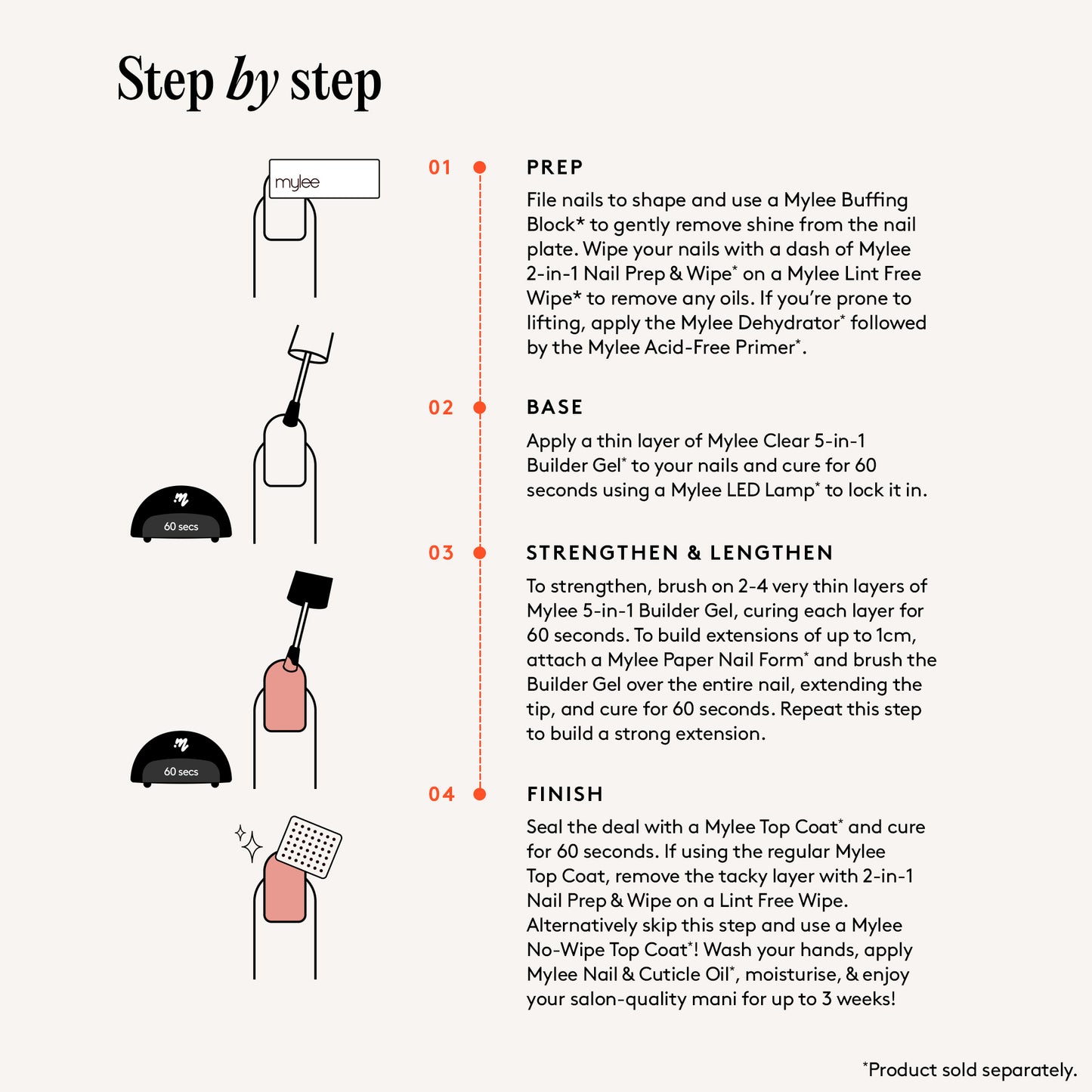 Step by step

mylee

60 secs

60 secs

01 PREP

File nails to shape and use a Mylee Buffing Block* to gently remove shine from the nail plate. Wipe your nails with a dash of Mylee 2-in-1 Nail Prep & Wipe* on a Mylee Lint Free Wipe* to remove any oils. If you're prone to lifting, apply the Mylee Dehydrator* followed by the Mylee Acid-Free Primer*.

02 BASE

Apply a thin layer of Mylee Clear 5-in-1 Builder Gel* to your nails and cure for 60 seconds using a Mylee LED Lamp* to lock it in.

03 STRENGTHEN & LENGTHEN

To strengthen, brush on 2-4 very thin layers of Mylee 5-in-1 Builder Gel, curing each layer for 60 seconds. To build extensions of up to 1cm, attach a Mylee Paper Nail Form* and brush the Builder Gel over the entire nail, extending the tip, and cure for 60 seconds. Repeat this step to build a strong extension.

04 FINISH

Seal the deal with a Mylee Top Coat* and cure for 60 seconds. If using the regular Mylee Top Coat, remove the tacky layer with 2-in-1 Nail Prep & Wipe on a Lint Free Wipe. Alternatively skip this step and use a Mylee No-Wipe Top Coat*! Wash your hands, apply Mylee Nail & Cuticle Oil*, moisturise, & enjoy your salon-quality mani for up to 3 weeks!

*Product sold separately.