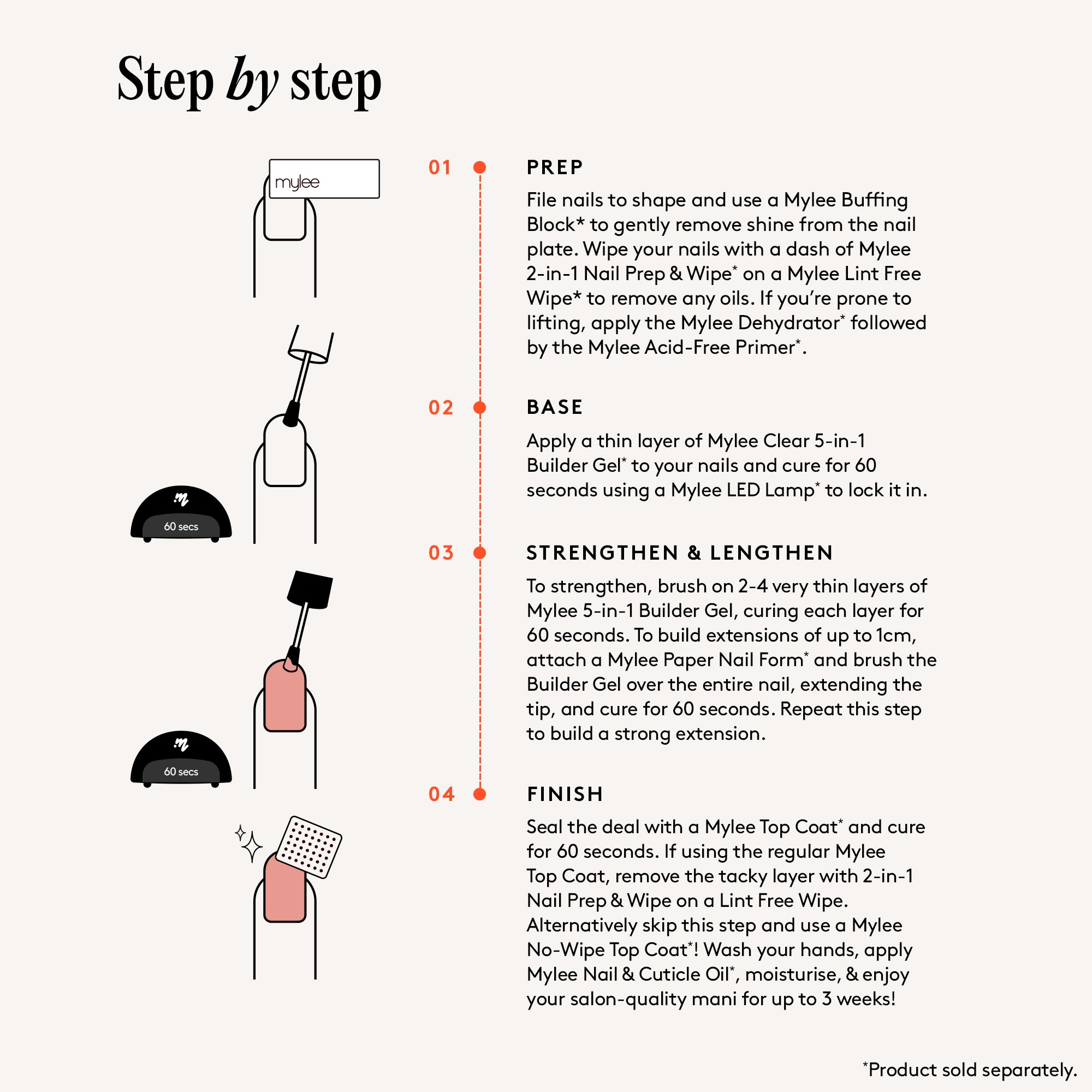 Step by step

mylee

60 secs

60 secs

01 PREP

File nails to shape and use a Mylee Buffing Block* to gently remove shine from the nail plate. Wipe your nails with a dash of Mylee 2-in-1 Nail Prep & Wipe* on a Mylee Lint Free Wipe* to remove any oils. If you're prone to lifting, apply the Mylee Dehydrator* followed by the Mylee Acid-Free Primer*.

02 BASE

Apply a thin layer of Mylee Clear 5-in-1 Builder Gel* to your nails and cure for 60 seconds using a Mylee LED Lamp* to lock it in.

03 STRENGTHEN & LENGTHEN

To strengthen, brush on 2-4 very thin layers of Mylee 5-in-1 Builder Gel, curing each layer for 60 seconds. To build extensions of up to 1cm, attach a Mylee Paper Nail Form* and brush the Builder Gel over the entire nail, extending the tip, and cure for 60 seconds. Repeat this step to build a strong extension.

04 FINISH

Seal the deal with a Mylee Top Coat* and cure for 60 seconds. If using the regular Mylee Top Coat, remove the tacky layer with 2-in-1 Nail Prep & Wipe on a Lint Free Wipe. Alternatively skip this step and use a Mylee No-Wipe Top Coat*! Wash your hands, apply Mylee Nail & Cuticle Oil*, moisturise, & enjoy your salon-quality mani for up to 3 weeks!

*Product sold separately.