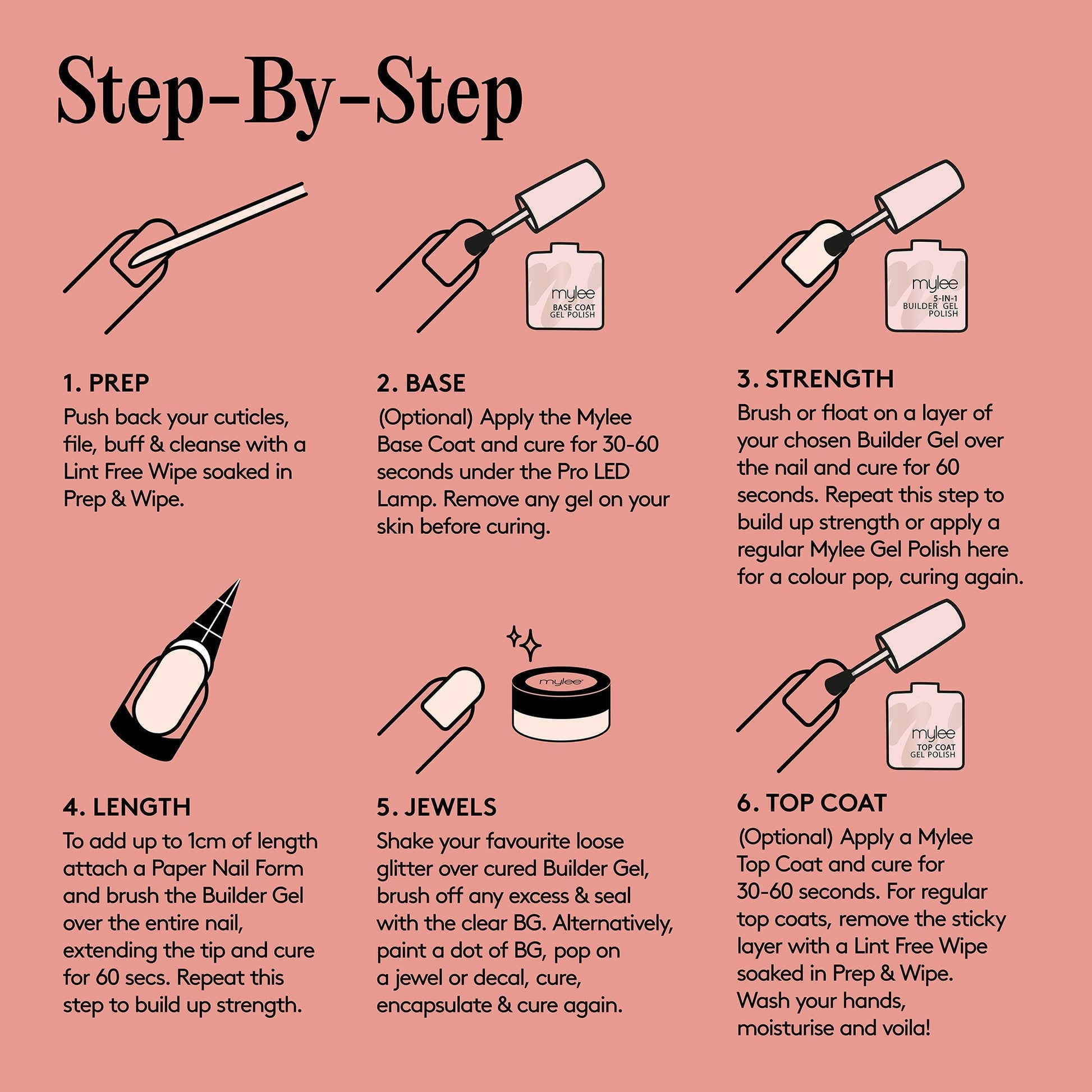 Step-By-Step

mylee
BASE COAT
GEL POLISH

mylee
5-IN-1
BUILDER GEL
POLISH

1. PREP
Push back your cuticles, file, buff & cleanse with a Lint Free Wipe soaked in Prep & Wipe.

2. BASE
(Optional) Apply the Mylee Base Coat and cure for 30-60 seconds under the Pro LED Lamp. Remove any gel on your skin before curing.

3. STRENGTH
Brush or float on a layer of your chosen Builder Gel over the nail and cure for 60 seconds. Repeat this step to build up strength or apply a regular Mylee Gel Polish here for a colour pop, curing again.

mylee

mylee
TOP COAT
GEL POLISH

4. LENGTH
To add up to 1cm of length attach a Paper Nail Form and brush the Builder Gel over the entire nail, extending the tip and cure for 60 secs. Repeat this step to build up strength.

5. JEWELS
Shake your favourite loose glitter over cured Builder Gel, brush off any excess & seal with the clear BG. Alternatively, paint a dot of BG, pop on a jewel or decal, cure, encapsulate & cure again.

6. TOP COAT
(Optional) Apply a Mylee Top Coat and cure for 30-60 seconds. For regular top coats, remove the sticky layer with a Lint Free Wipe soaked in Prep & Wipe. Wash your hands, moisturise and voila!