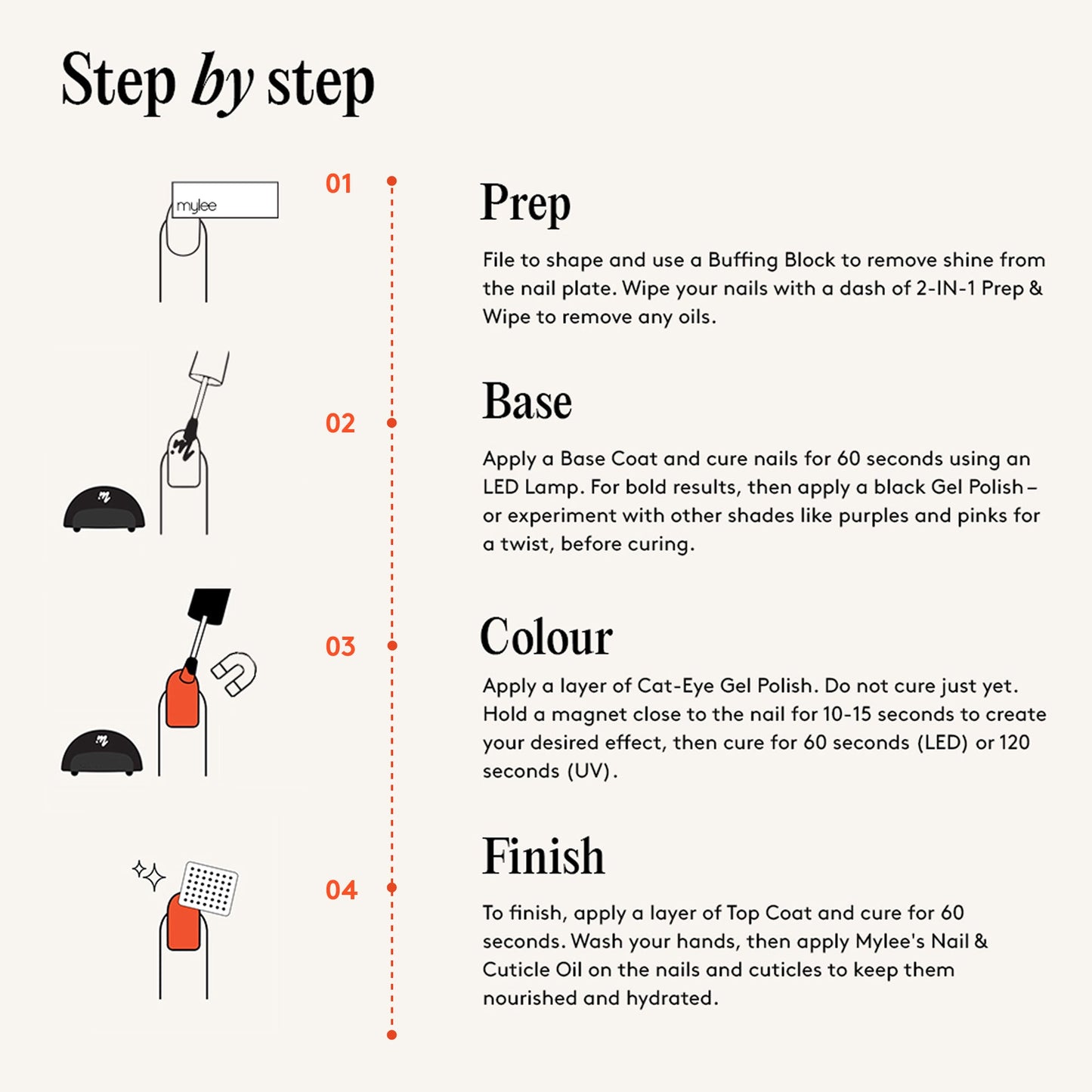 Step by step

mylee

01

Prep

File to shape and use a Buffing Block to remove shine from the nail plate. Wipe your nails with a dash of 2-IN-1 Prep & Wipe to remove any oils.

02

Base

Apply a Base Coat and cure nails for 60 seconds using an LED Lamp. For bold results, then apply a black Gel Polish – or experiment with other shades like purples and pinks for a twist, before curing.

03

Colour

Apply a layer of Cat-Eye Gel Polish. Do not cure just yet. Hold a magnet close to the nail for 10-15 seconds to create your desired effect, then cure for 60 seconds (LED) or 120 seconds (UV).

04

Finish

To finish, apply a layer of Top Coat and cure for 60 seconds. Wash your hands, then apply Mylee's Nail & Cuticle Oil on the nails and cuticles to keep them nourished and hydrated.