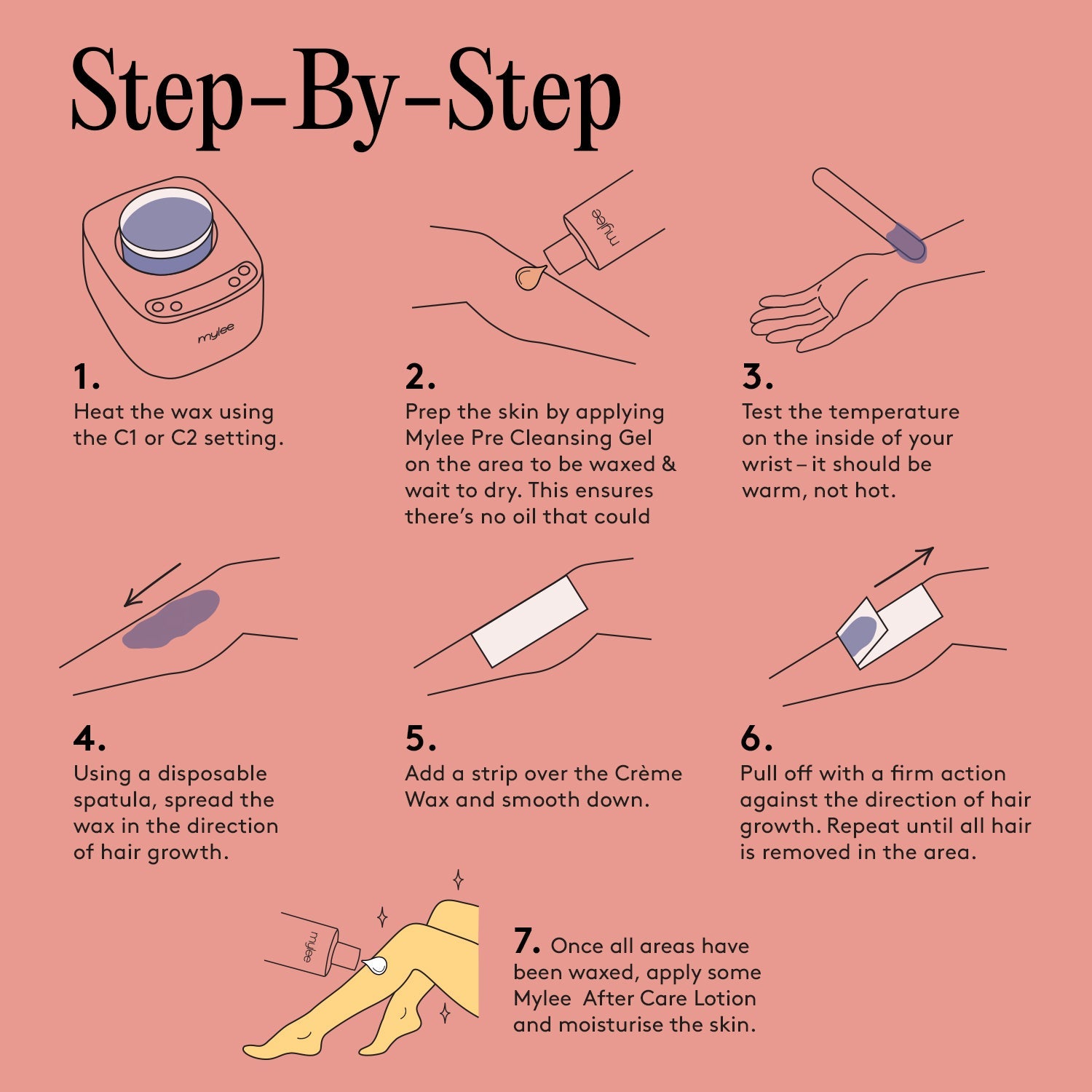 Step-By-Step

mylee

1.
Heat the wax using the C1 or C2 setting.

mylee

2.
Prep the skin by applying Mylee Pre Cleansing Gel on the area to be waxed & wait to dry. This ensures there's no oil that could

3.
Test the temperature on the inside of your wrist – it should be warm, not hot.

4.
Using a disposable spatula, spread the wax in the direction of hair growth.

5.
Add a strip over the Crème Wax and smooth down.

6.
Pull off with a firm action against the direction of hair growth. Repeat until all hair is removed in the area.

mylee

7. Once all areas have been waxed, apply some Mylee After Care Lotion and moisturise the skin.