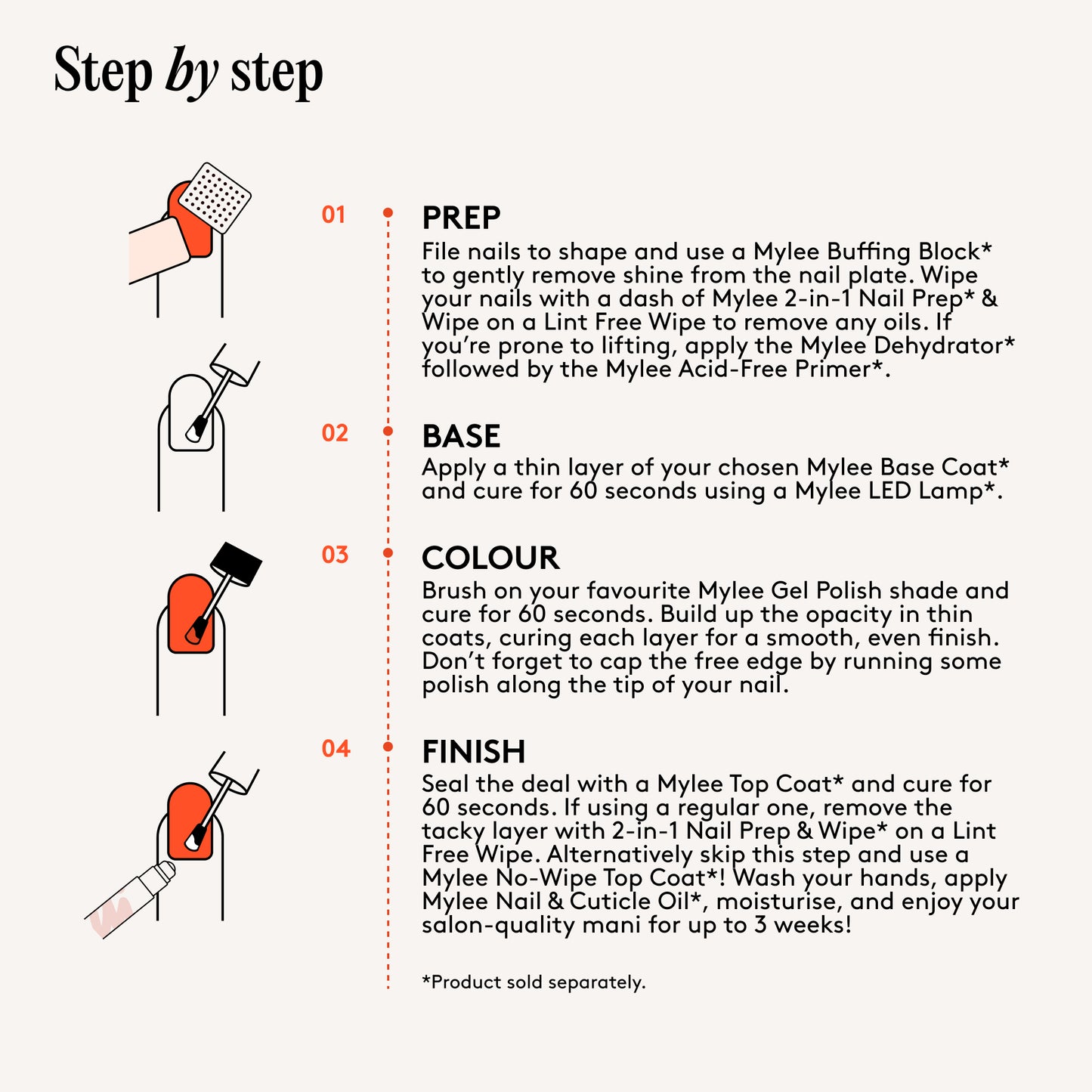 Step by step

01

PREP

File nails to shape and use a Mylee Buffing Block* to gently remove shine from the nail plate. Wipe your nails with a dash of Mylee 2-in-1 Nail Prep* & Wipe on a Lint Free Wipe to remove any oils. If you're prone to lifting, apply the Mylee Dehydrator* followed by the Mylee Acid-Free Primer*.

02

BASE

Apply a thin layer of your chosen Mylee Base Coat* and cure for 60 seconds using a Mylee LED Lamp*.

03

COLOUR

Brush on your favourite Mylee Gel Polish shade and cure for 60 seconds. Build up the opacity in thin coats, curing each layer for a smooth, even finish. Don't forget to cap the free edge by running some polish along the tip of your nail.

04

FINISH

Seal the deal with a Mylee Top Coat* and cure for 60 seconds. If using a regular one, remove the tacky layer with 2-in-1 Nail Prep & Wipe* on a Lint Free Wipe. Alternatively skip this step and use a Mylee No-Wipe Top Coat*! Wash your hands, apply Mylee Nail & Cuticle Oil*, moisturise, and enjoy your salon-quality mani for up to 3 weeks!

*Product sold separately.