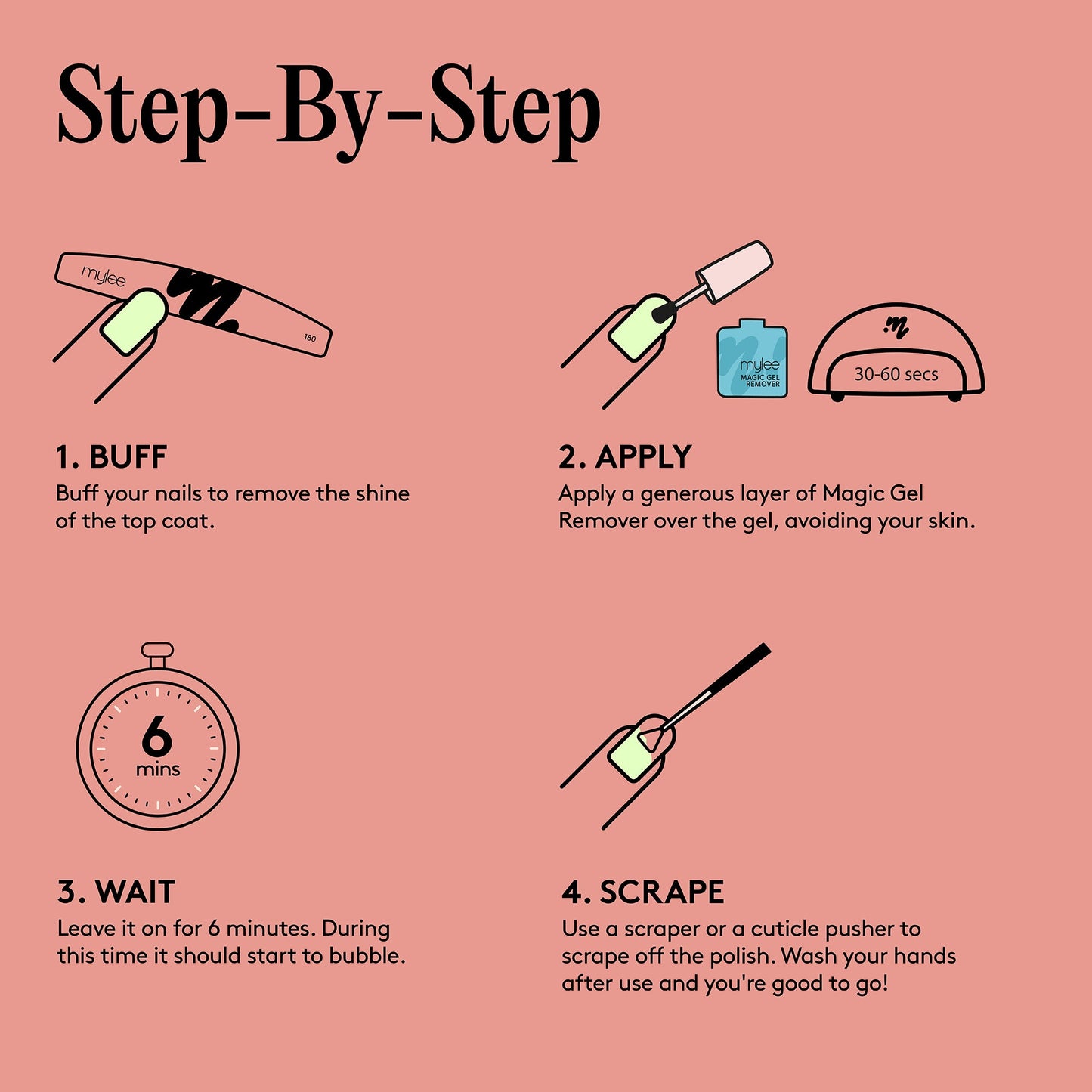 Step-By-Step

mylee

180

1. BUFF
Buff your nails to remove the shine of the top coat.

mylee
MAGIC GEL REMOVER

30-60 secs

2. APPLY
Apply a generous layer of Magic Gel Remover over the gel, avoiding your skin.

6
mins

3. WAIT
Leave it on for 6 minutes. During this time it should start to bubble.

4. SCRAPE
Use a scraper or a cuticle pusher to scrape off the polish. Wash your hands after use and you're good to go!