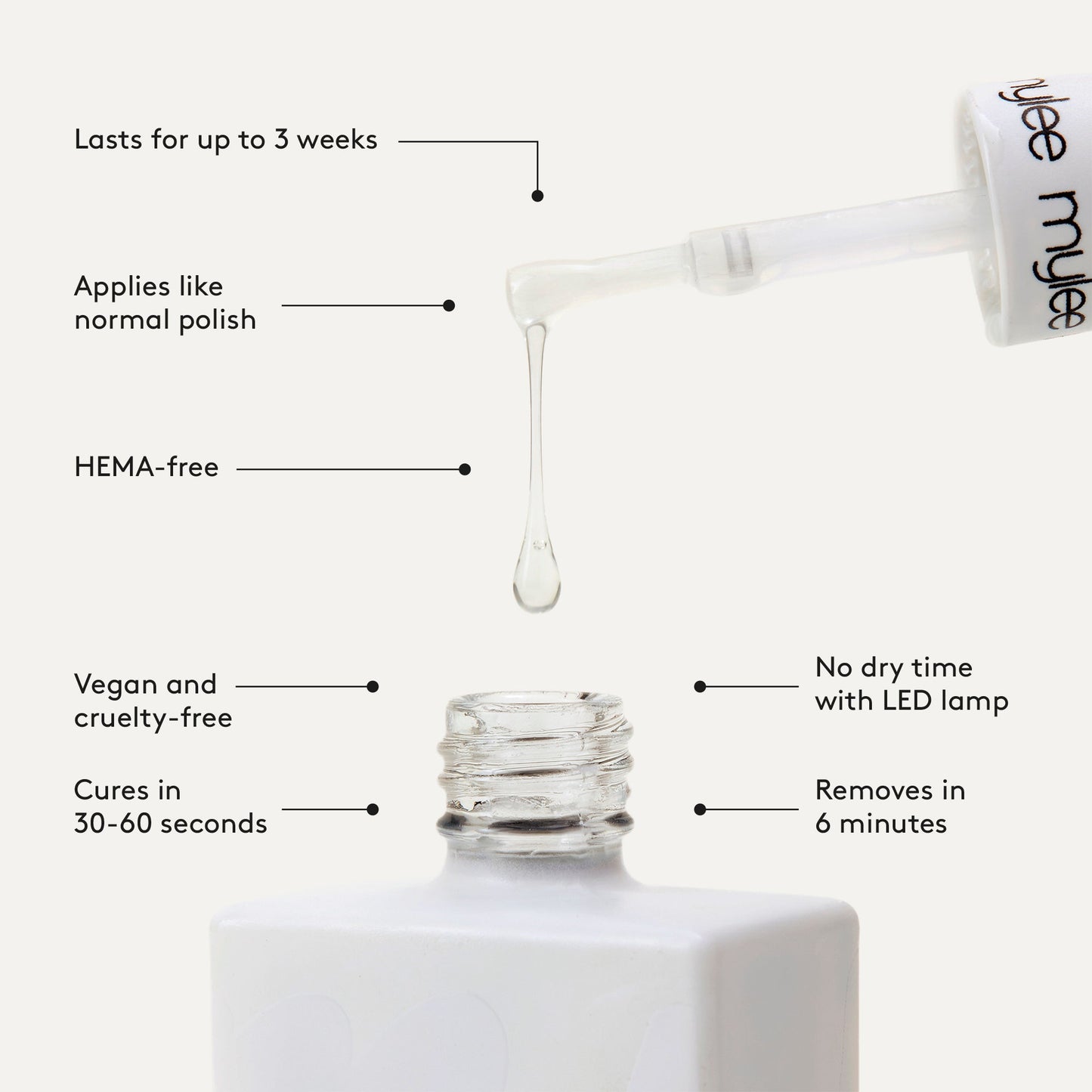 Lasts for up to 3 weeks

Applies like normal polish

HEMA-free

Vegan and cruelty-free

Cures in 30-60 seconds

No dry time with LED lamp

Removes in 6 minutes

mylee mylee