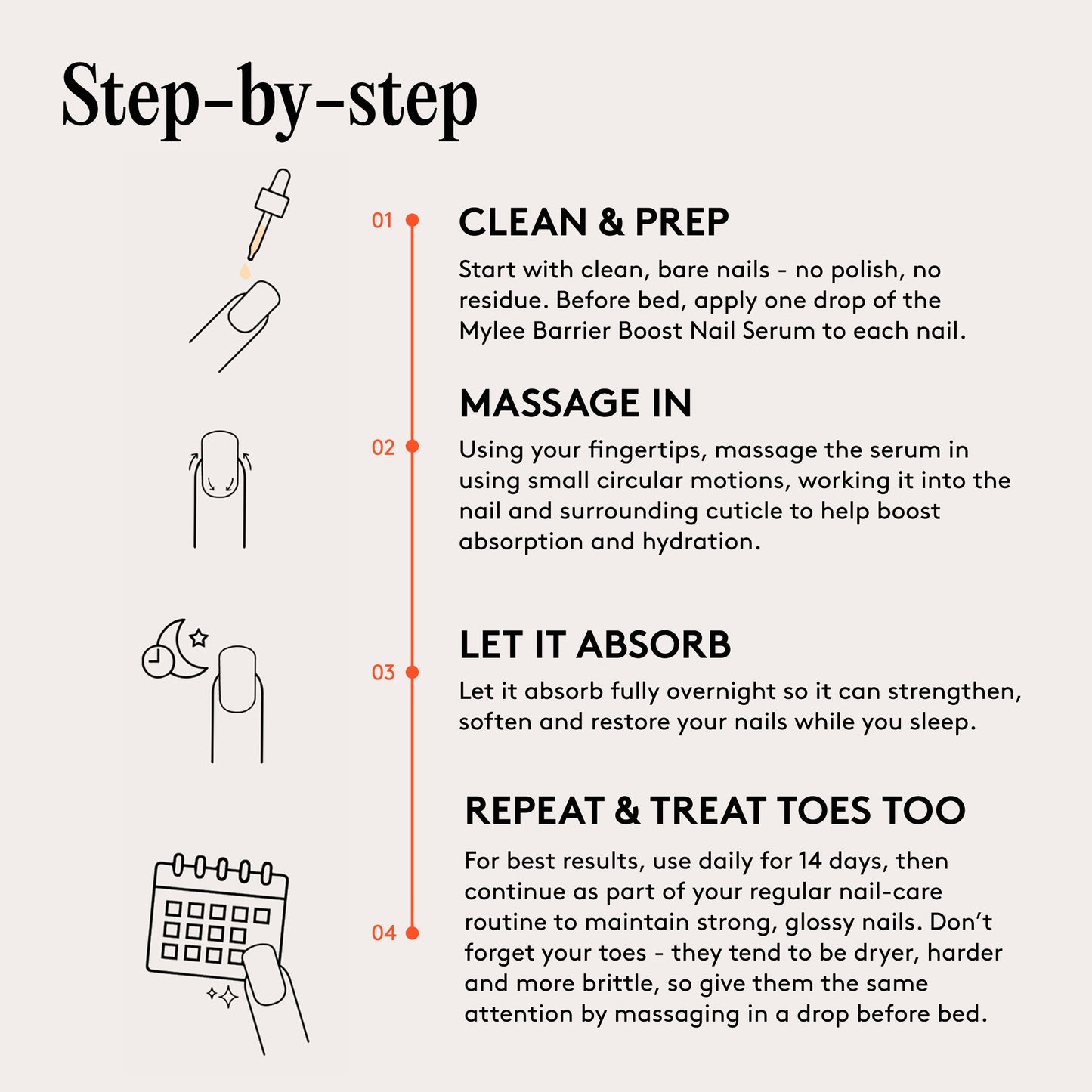 Step-by-step

01

CLEAN & PREP

Start with clean, bare nails - no polish, no residue. Before bed, apply one drop of the Mylee Barrier Boost Nail Serum to each nail.

02

MASSAGE IN

Using your fingertips, massage the serum in using small circular motions, working it into the nail and surrounding cuticle to help boost absorption and hydration.

03

LET IT ABSORB

Let it absorb fully overnight so it can strengthen, soften and restore your nails while you sleep.

04

REPEAT & TREAT TOES TOO

For best results, use daily for 14 days, then continue as part of your regular nail-care routine to maintain strong, glossy nails. Don't forget your toes - they tend to be dryer, harder and more brittle, so give them the same attention by massaging in a drop before bed.