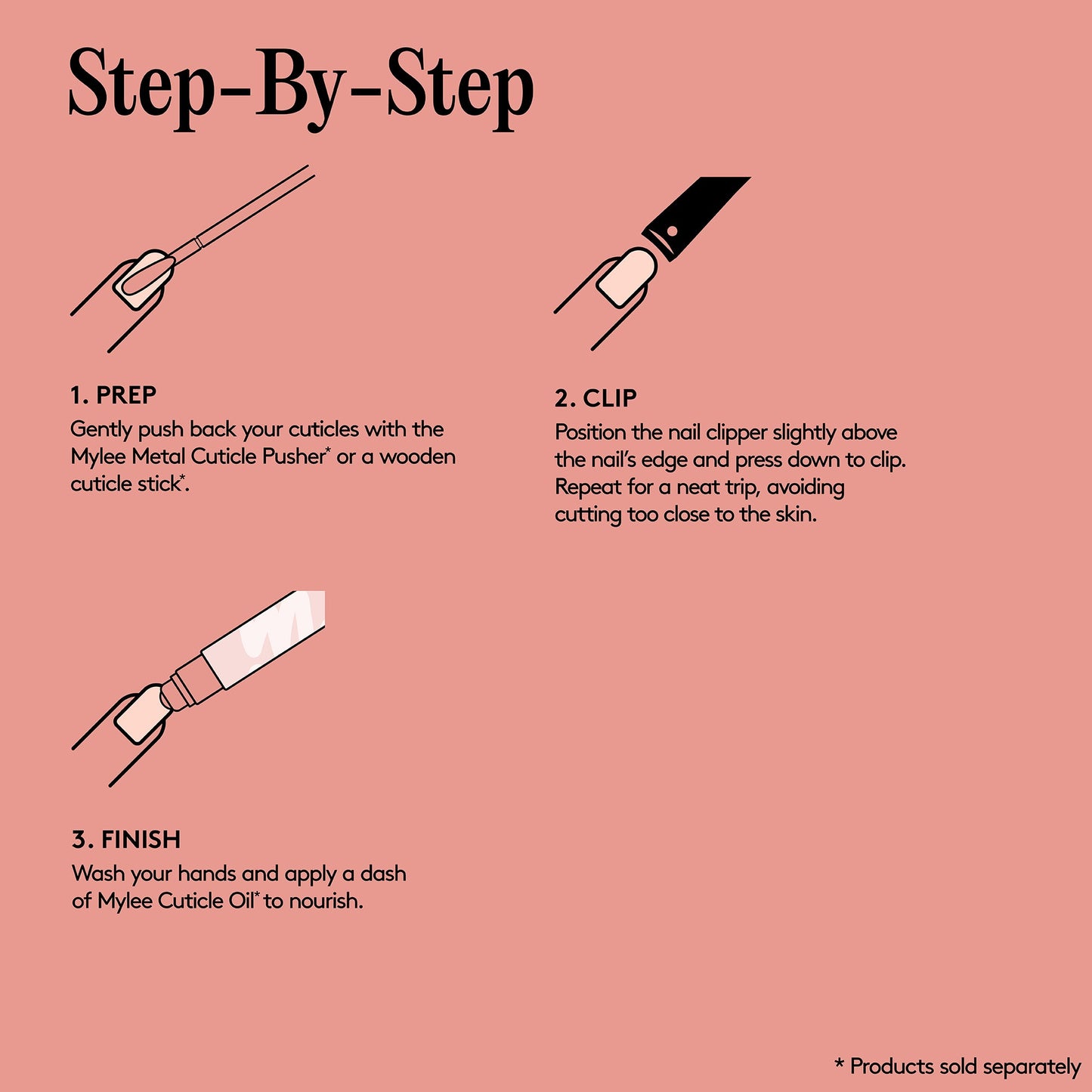 Step-By-Step

1. PREP
Gently push back your cuticles with the Mylee Metal Cuticle Pusher* or a wooden cuticle stick*.

2. CLIP
Position the nail clipper slightly above the nail's edge and press down to clip. Repeat for a neat trip, avoiding cutting too close to the skin.

3. FINISH
Wash your hands and apply a dash of Mylee Cuticle Oil* to nourish.

* Products sold separately