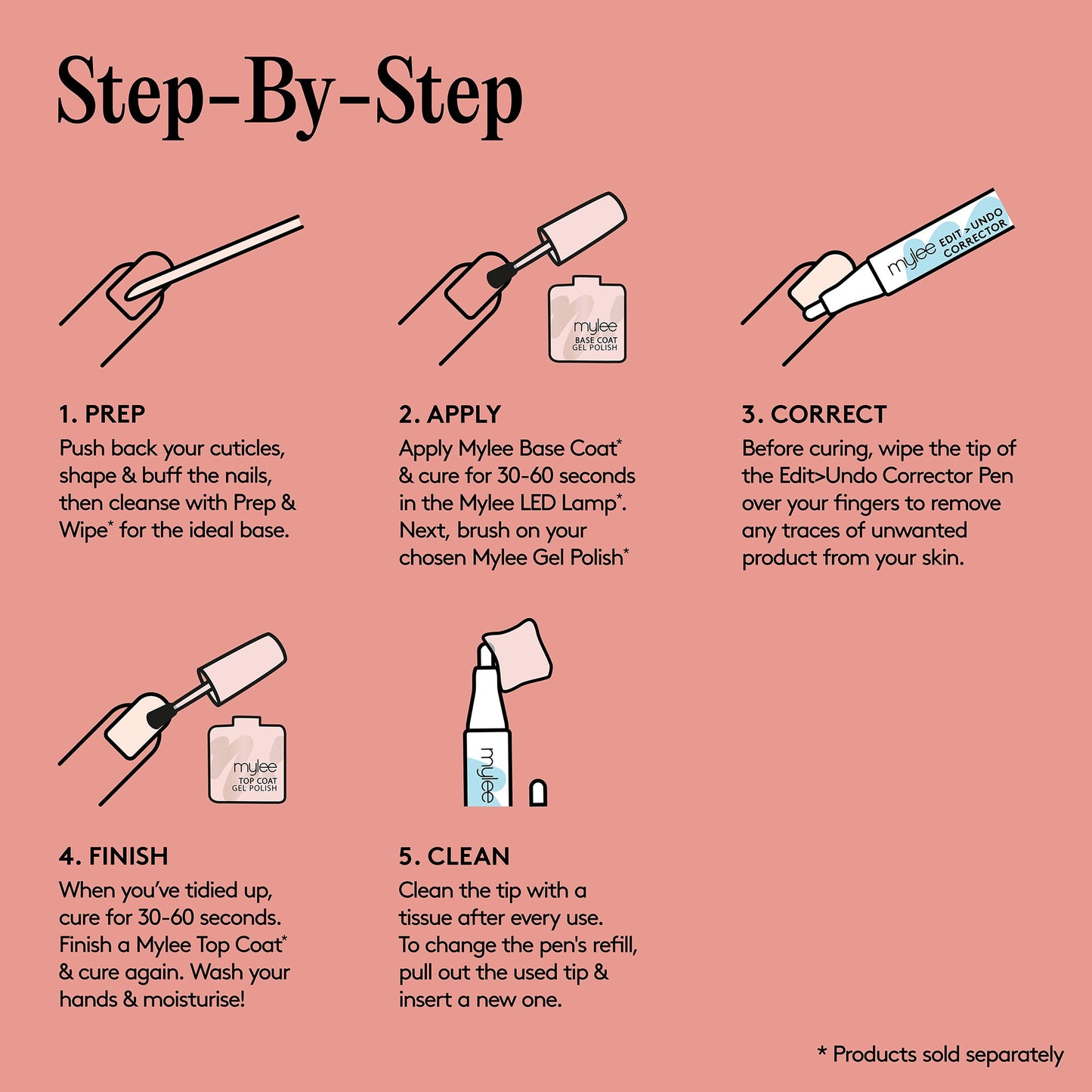 Step-By-Step

mylee BASE COAT GEL POLISH

mylee EDIT > UNDO CORRECTOR

1. PREP
Push back your cuticles, shape & buff the nails, then cleanse with Prep & Wipe* for the ideal base.

2. APPLY
Apply Mylee Base Coat* & cure for 30-60 seconds in the Mylee LED Lamp*. Next, brush on your chosen Mylee Gel Polish*

3. CORRECT
Before curing, wipe the tip of the Edit>Undo Corrector Pen over your fingers to remove any traces of unwanted product from your skin.

mylee TOP COAT GEL POLISH

mylee

4. FINISH
When you've tidied up, cure for 30-60 seconds. Finish a Mylee Top Coat* & cure again. Wash your hands & moisturise!

5. CLEAN
Clean the tip with a tissue after every use. To change the pen's refill, pull out the used tip & insert a new one.

* Products sold separately